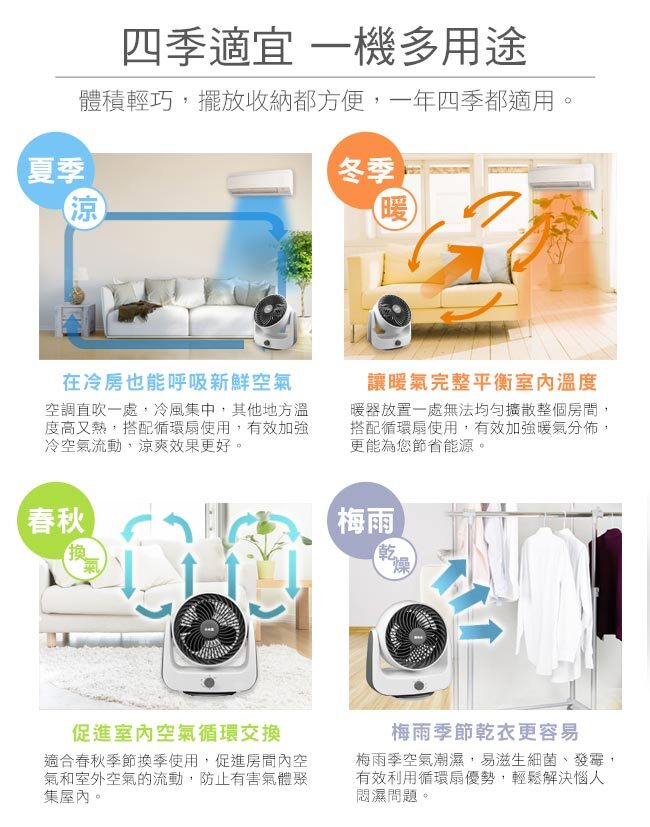 四季適宜 一機多用途

體積輕巧，擺放收納都方便，一年四季都適用。

夏季
涼

在冷房也能呼吸新鮮空氣

空調直吹一處，冷風集中，其他地方溫度高又熱，搭配循環扇使用，有效加強冷空氣流動，涼爽效果更好。

冬季
暖

讓暖氣完整平衡室內溫度

暖器放置一處無法均勻擴散整個房間，搭配循環扇使用，有效加強暖氣分佈，更能為您節省能源。

春秋
換氣

促進室內空氣循環交換

適合春秋季節換季使用，促進房間內空氣和室外空氣的流動，防止有害氣體聚集屋內。

梅雨
乾燥

梅雨季節乾衣更容易

梅雨季空氣潮濕，易滋生細菌、發霉，有效利用循環扇優勢，輕鬆解決惱人悶濕問題。