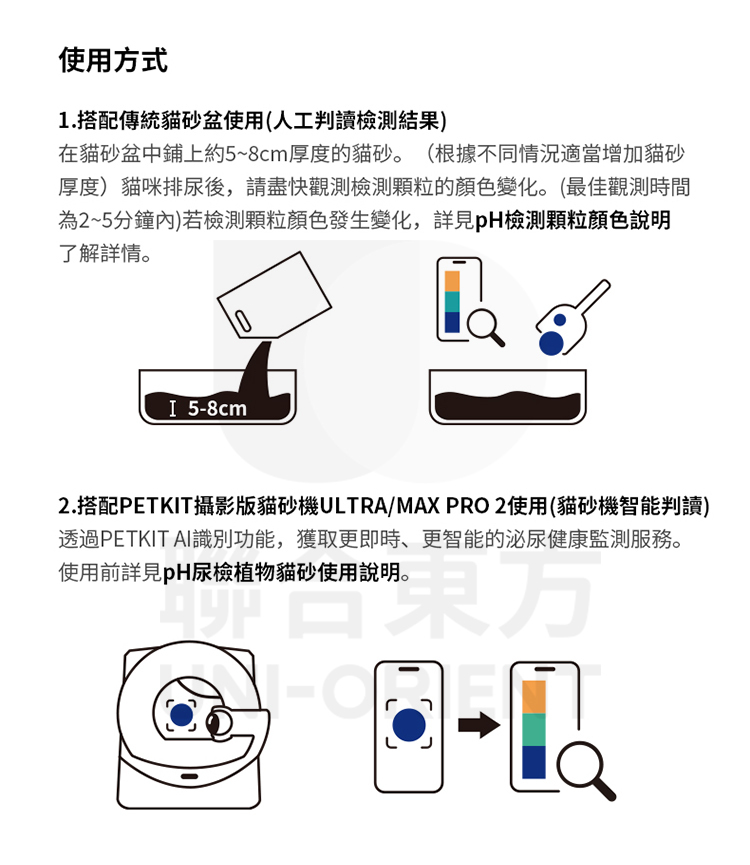 使用方式

1.搭配傳統貓砂盆使用(人工判讀檢測結果)
在貓砂盆中鋪上約5~8cm厚度的貓砂。（根據不同情況適當增加貓砂厚度）貓咪排尿後，請盡快觀測檢測顆粒的顏色變化。(最佳觀測時間為2~5分鐘內)若檢測顆粒顏色發生變化，詳見pH檢測顆粒顏色說明了解詳情。

5-8cm

2.搭配PETKIT攝影版貓砂機ULTRA/MAX PRO 2使用(貓砂機智能判讀)
透過PETKIT AI識別功能，獲取更即時、更智能的泌尿健康監測服務。使用前詳見pH尿檢植物貓砂使用說明。

聯合東方
UNI-ORIENT