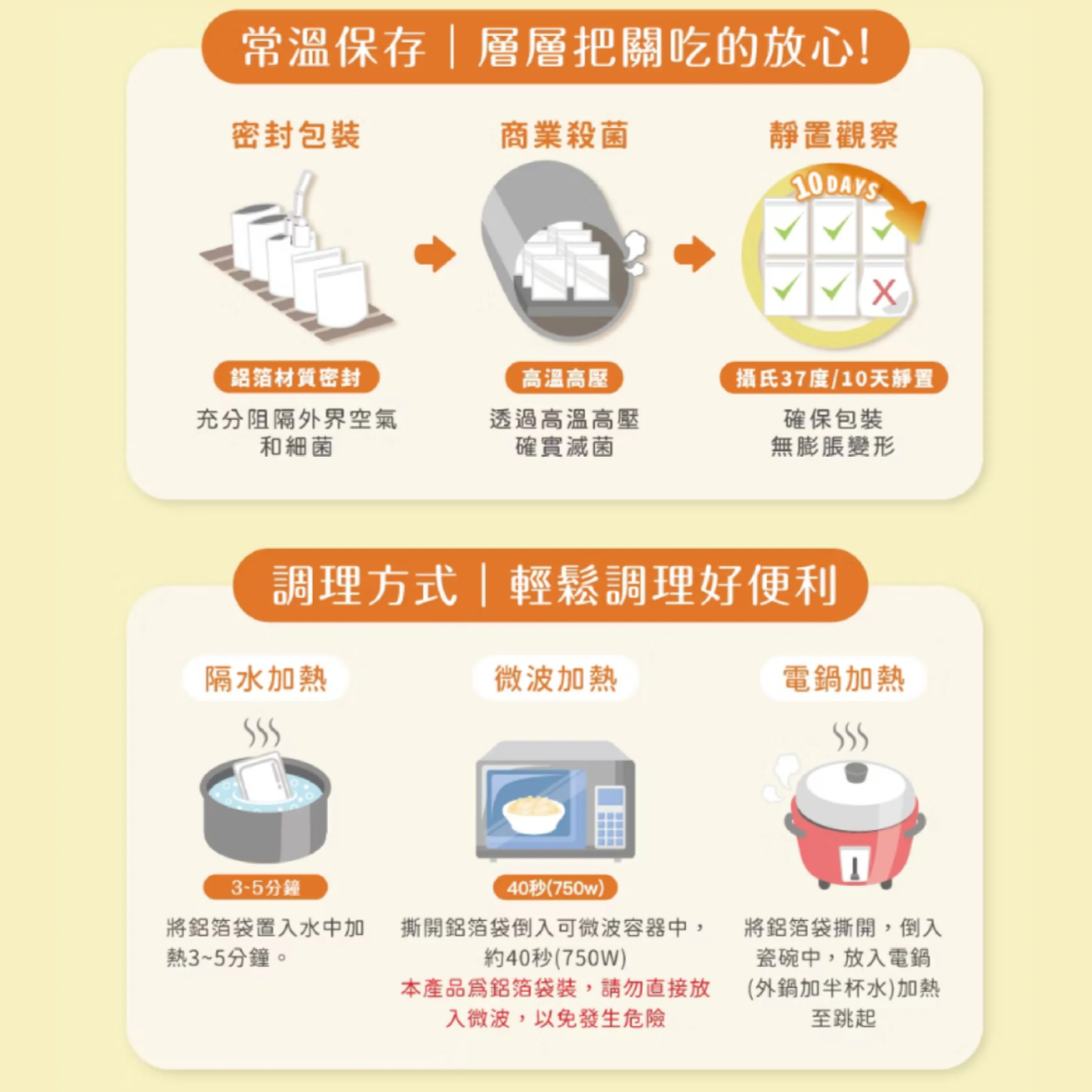 常溫保存｜層層把關吃的放心!

密封包裝

鋁箔材質密封

充分阻隔外界空氣和細菌

商業殺菌

高溫高壓

透過高溫高壓確實滅菌

靜置觀察

10DAYS

攝氏37度/10天靜置

確保包裝無膨脹變形

調理方式｜輕鬆調理好便利

隔水加熱

3-5分鐘

將鋁箔袋置入水中加熱3~5分鐘。

微波加熱

40秒(750w)

撕開鋁箔袋倒入可微波容器中，約40秒(750W)

本產品爲鋁箔袋裝，請勿直接放入微波，以免發生危險

電鍋加熱

將鋁箔袋撕開，倒入瓷碗中，放入電鍋(外鍋加半杯水)加熱至跳起