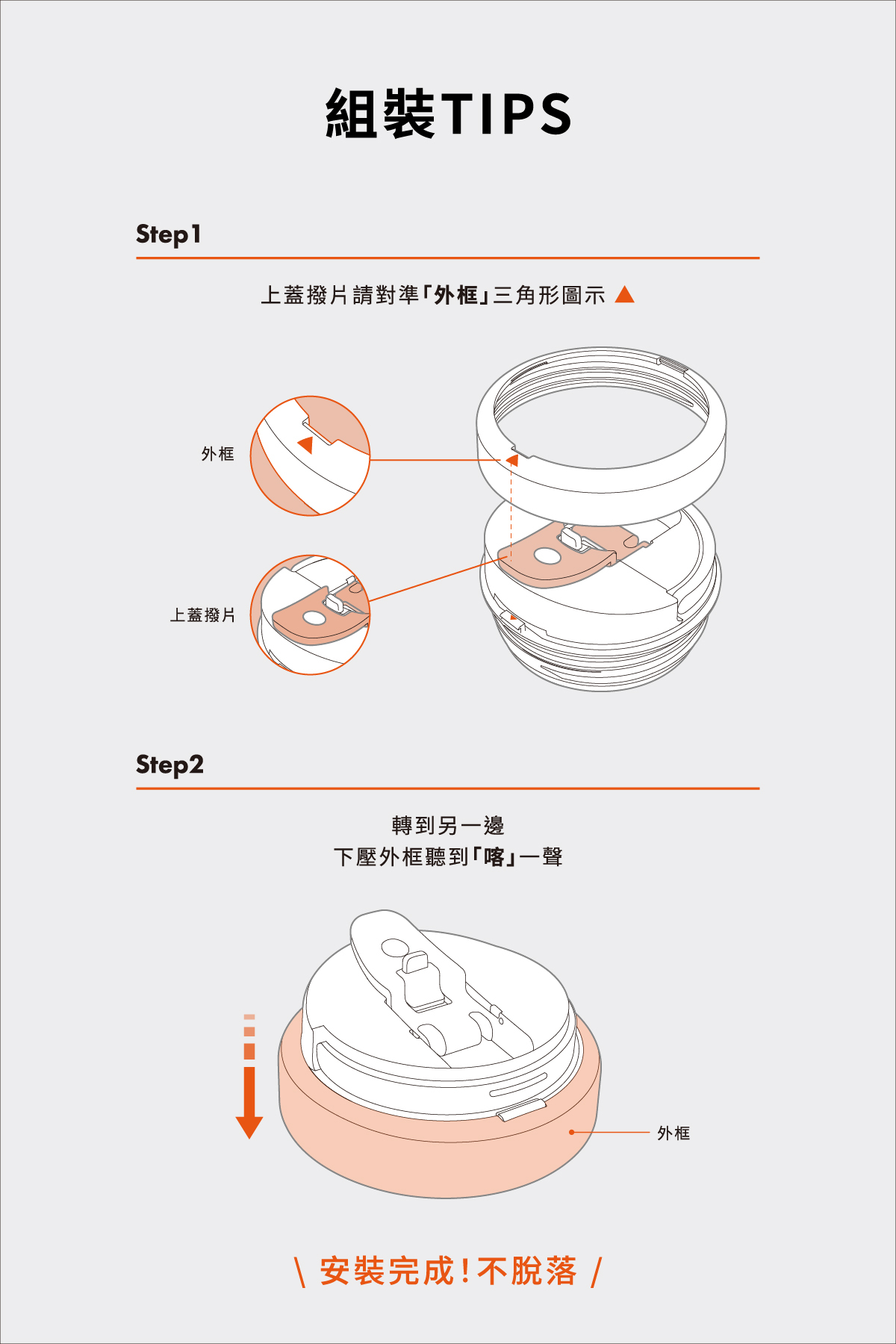 組裝TIPS

Step1

上蓋撥片請對準「外框」三角形圖示 ▲

外框

上蓋撥片

Step2

轉到另一邊
下壓外框聽到「喀」一聲

外框

\ 安裝完成!不脫落 /