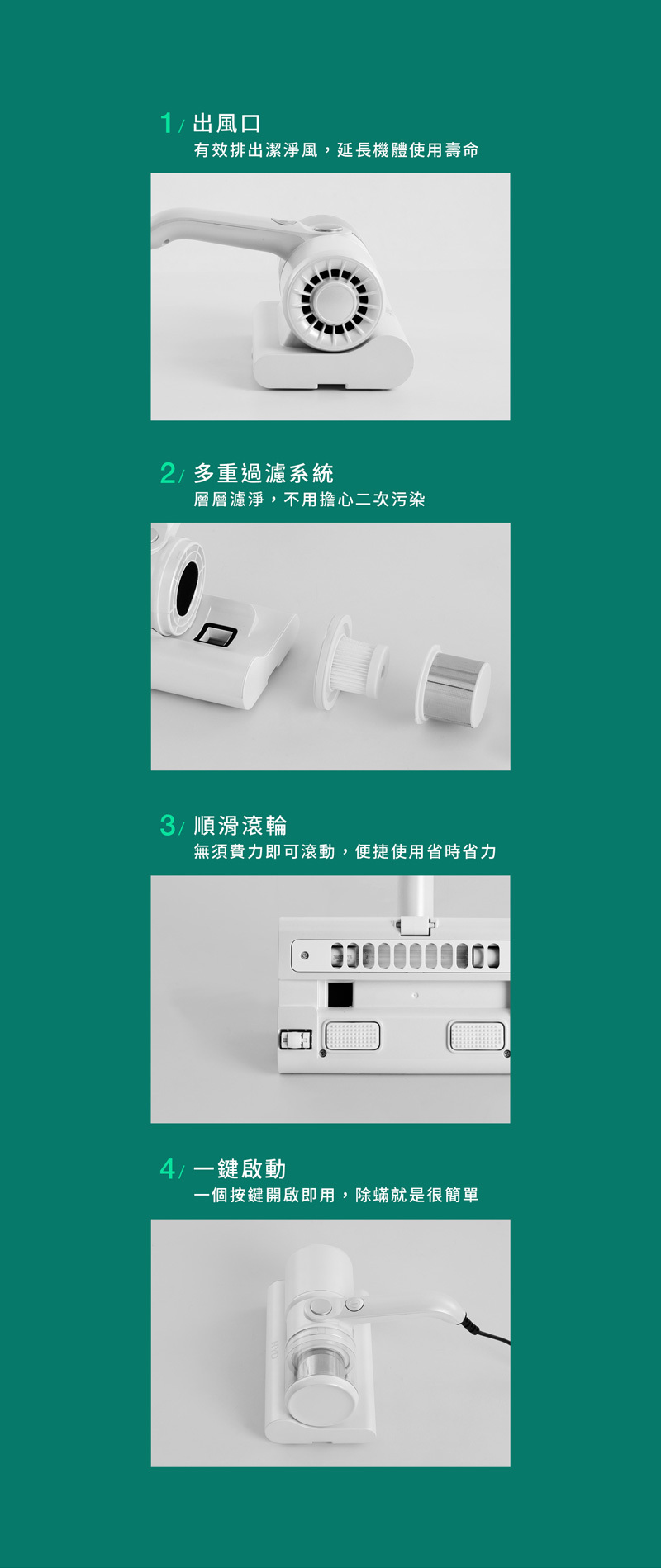 1/ 出風口
有效排出潔淨風，延長機體使用壽命

2/ 多重過濾系統
層層濾淨，不用擔心二次污染

3/ 順滑滾輪
無須費力即可滾動，便捷使用省時省力

4/ 一鍵啟動
一個按鍵開啟即用，除蟎就是很簡單