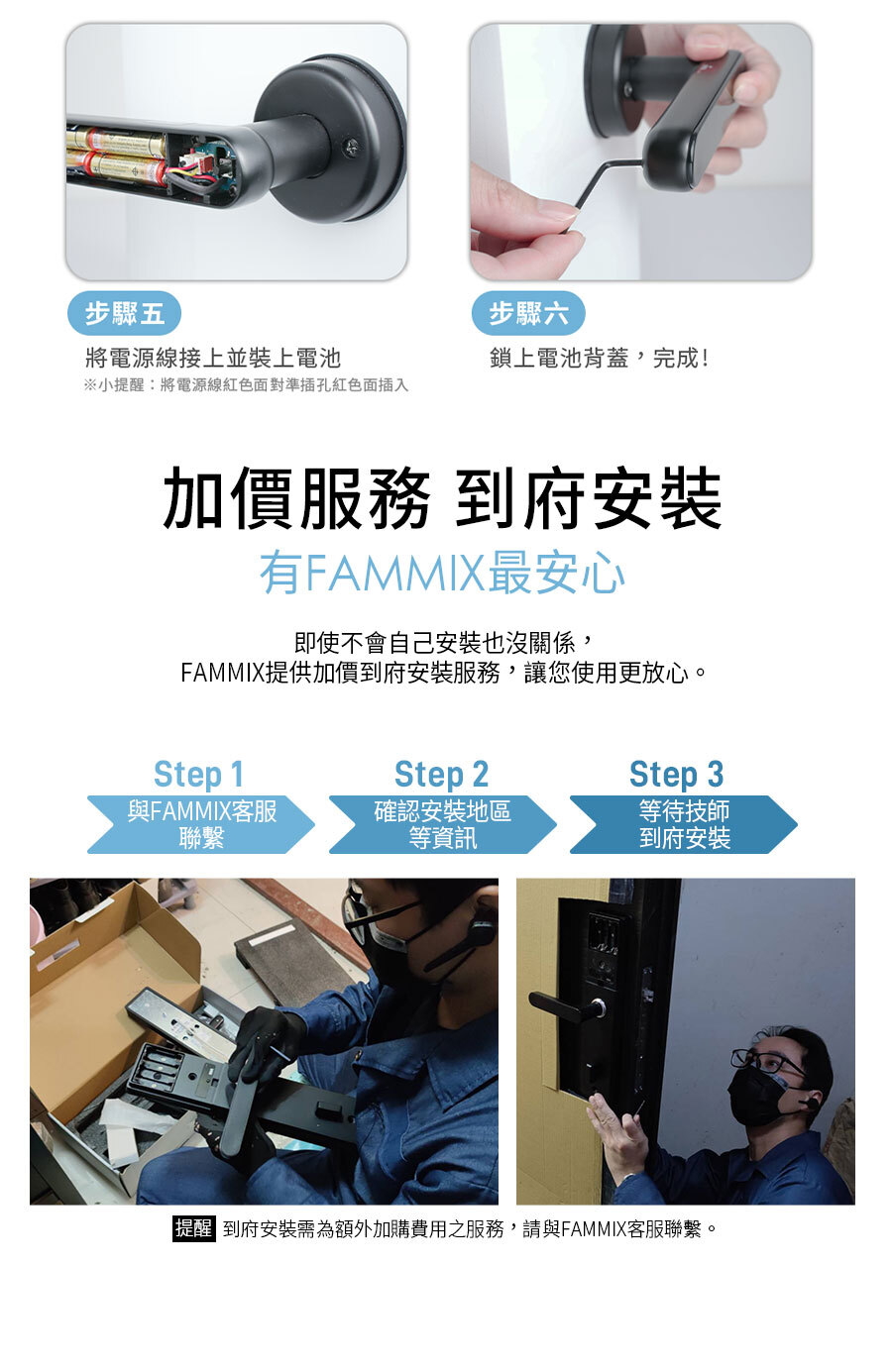 步驟五
將電源線接上並裝上電池
※小提醒：將電源線紅色面對準插孔紅色面插入

步驟六
鎖上電池背蓋，完成!

加價服務 到府安裝
有FAMMIX最安心

即使不會自己安裝也沒關係，
FAMMIX提供加價到府安裝服務，讓您使用更放心。

Step 1
與FAMMIX客服聯繫

Step 2
確認安裝地區等資訊

Step 3
等待技師到府安裝

提醒 到府安裝需為額外加購費用之服務，請與FAMMIX客服聯繫。