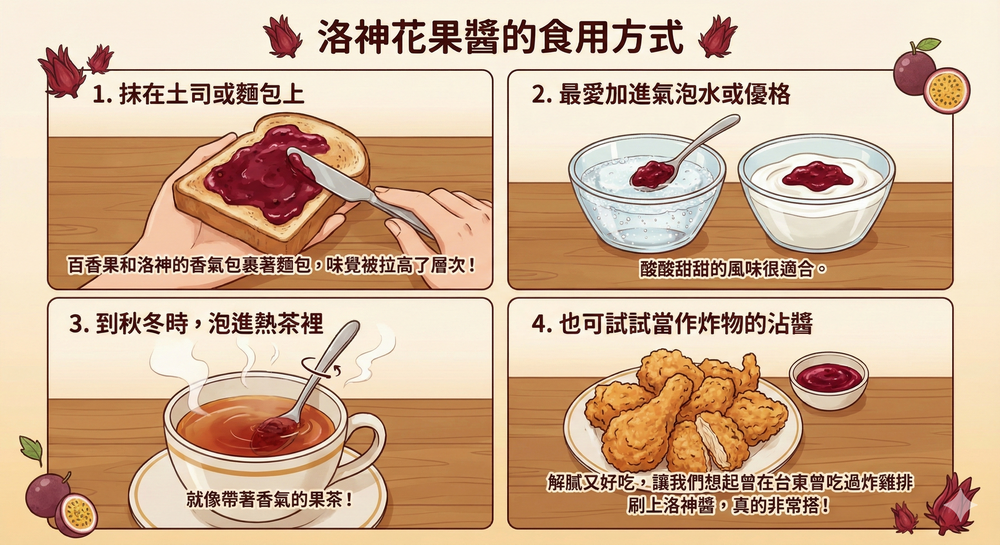 洛神花果醬的食用方式

1. 抹在土司或麵包上

百香果和洛神的香氣包裹著麵包，味覺被拉高了層次！

2. 最愛加進氣泡水或優格

酸酸甜甜的風味很適合。

3. 到秋冬時，泡進熱茶裡

就像帶著香氣的果茶！

4. 也可試試當作炸物的沾醬

解膩又好吃，讓我們想起曾在台東曾吃過炸雞排刷上洛神醬，真的非常搭！