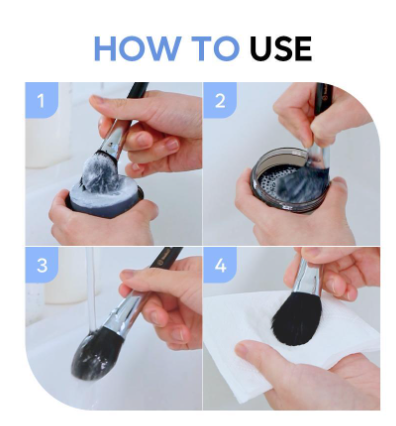 HOW TO USE

1

2

3

4