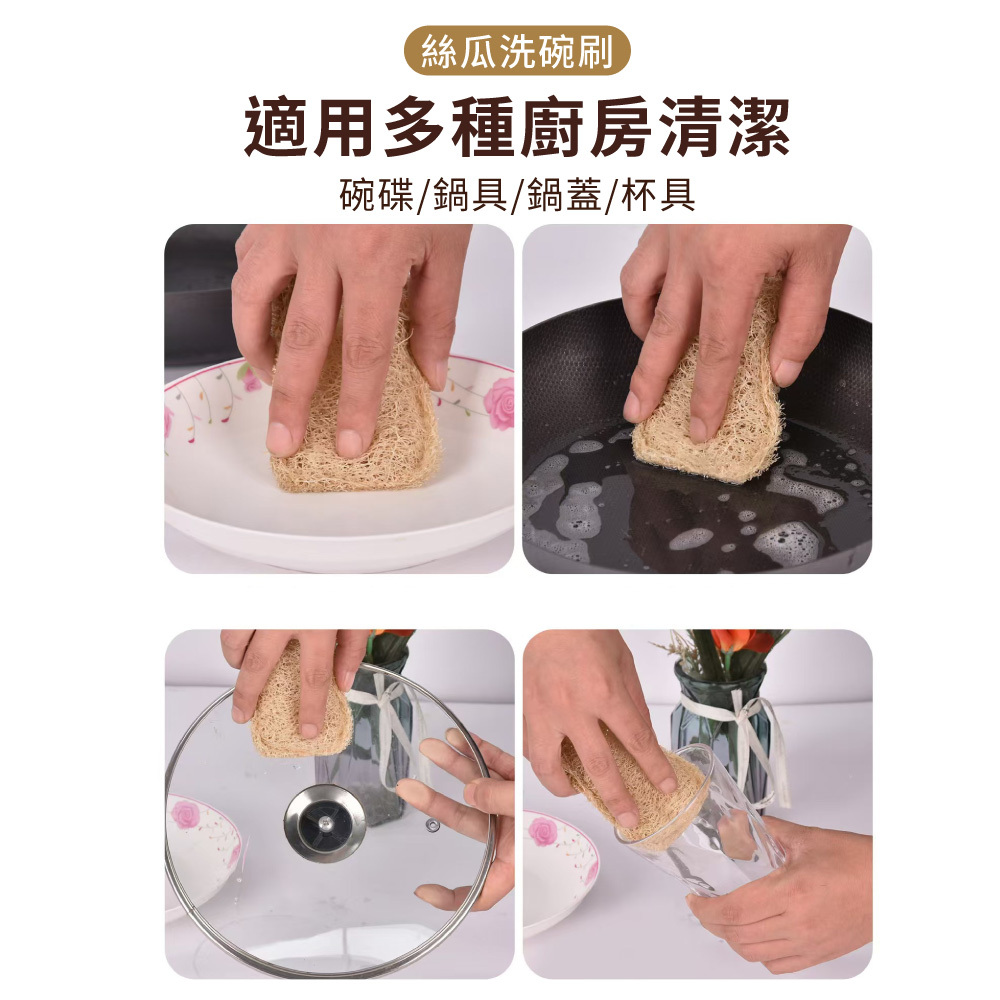 絲瓜洗碗刷

適用多種廚房清潔

碗碟/鍋具/鍋蓋/杯具