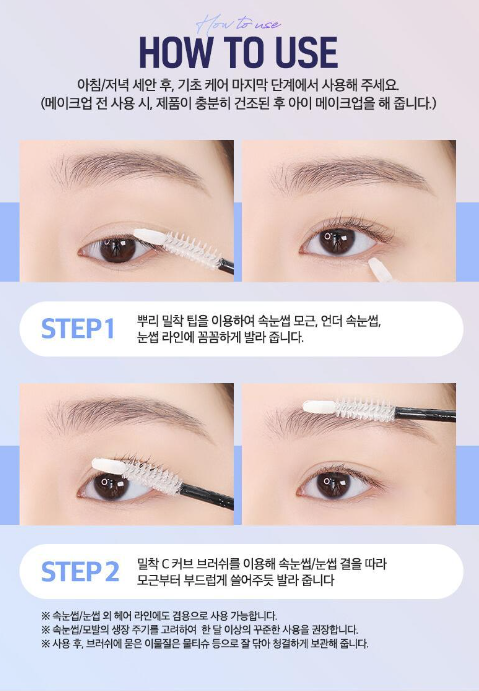 How to use

HOW TO USE

아침/저녁 세안 후, 기초 케어 마지막 단계에서 사용해 주세요.
(메이크업 전 사용 시, 제품이 충분히 건조된 후 아이 메이크업을 해 줍니다.)

STEP 1 뿌리 밀착 팁을 이용하여 속눈썹 모근, 언더 속눈썹, 눈썹 라인에 꼼꼼하게 발라 줍니다.

STEP 2 밀착 C 커브 브러쉬를 이용해 속눈썹/눈썹 결을 따라 모근부터 부드럽게 쓸어주듯 발라 줍니다

※ 속눈썹/눈썹 외 헤어 라인에도 겸용으로 사용 가능합니다.
※ 속눈썹/모발의 생장 주기를 고려하여 한 달 이상의 꾸준한 사용을 권장합니다.
※ 사용 후, 브러쉬에 묻은 이물질은 물티슈 등으로 잘 닦아 청결하게 보관해 줍니다.