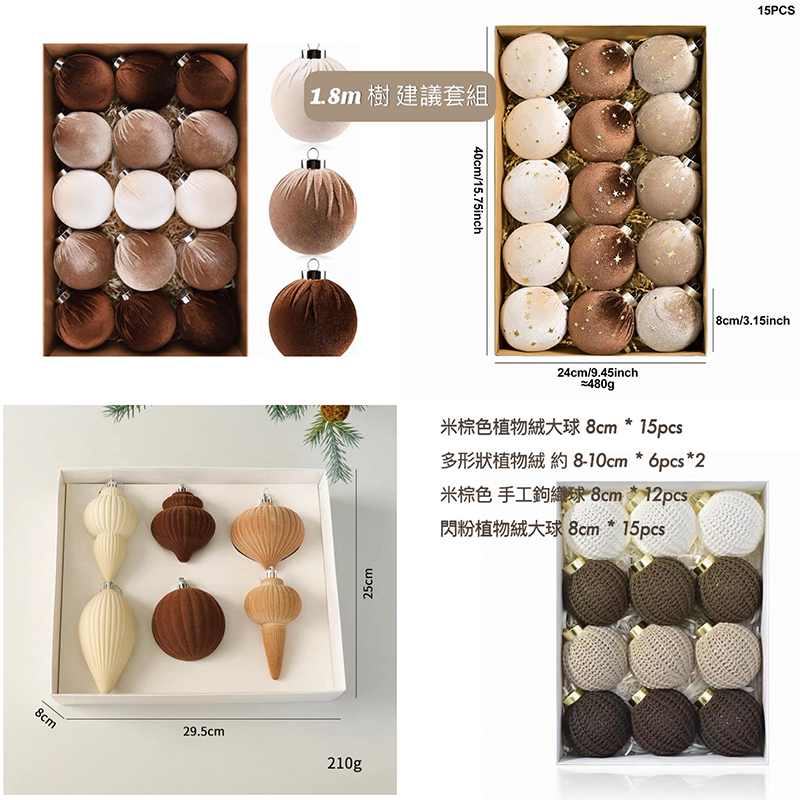 15PCS

1.8m 樹 建議套組

40cm/15.75inch

8cm/3.15inch

24cm/9.45inch
≈480g

米棕色植物絨大球 8cm * 15pcs
多形狀植物絨 約 8-10cm * 6pcs*2
米棕色 手工鉤織球 8cm * 12pcs
閃粉植物絨大球 8cm * 15pcs

25cm

8cm

29.5cm

210g