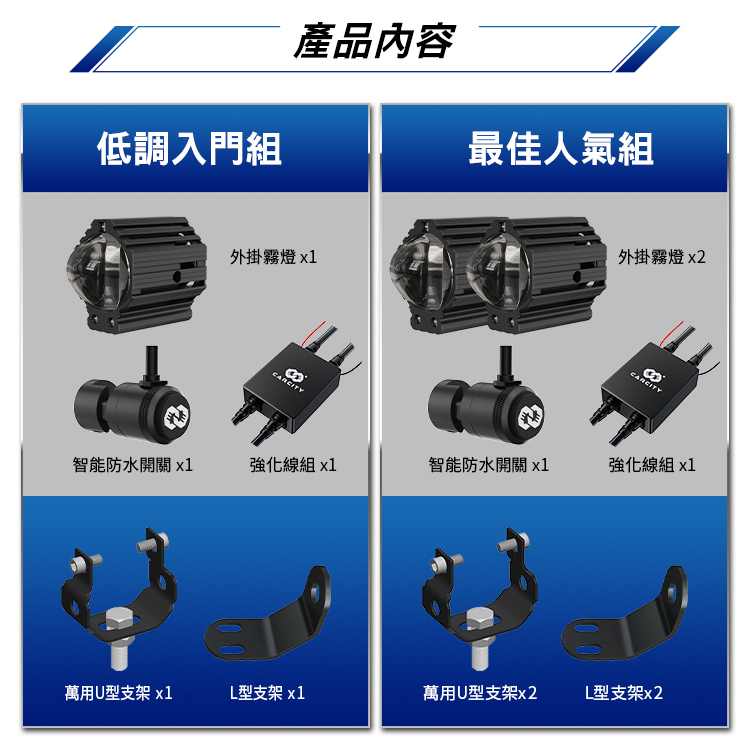 產品內容

低調入門組

外掛霧燈 x1

CARCITY

智能防水開關 x1

強化線組 x1

萬用U型支架 x1

L型支架 x1

最佳人氣組

外掛霧燈 x2

CARCITY

智能防水開關 x1

強化線組 x1

萬用U型支架x2

L型支架x2