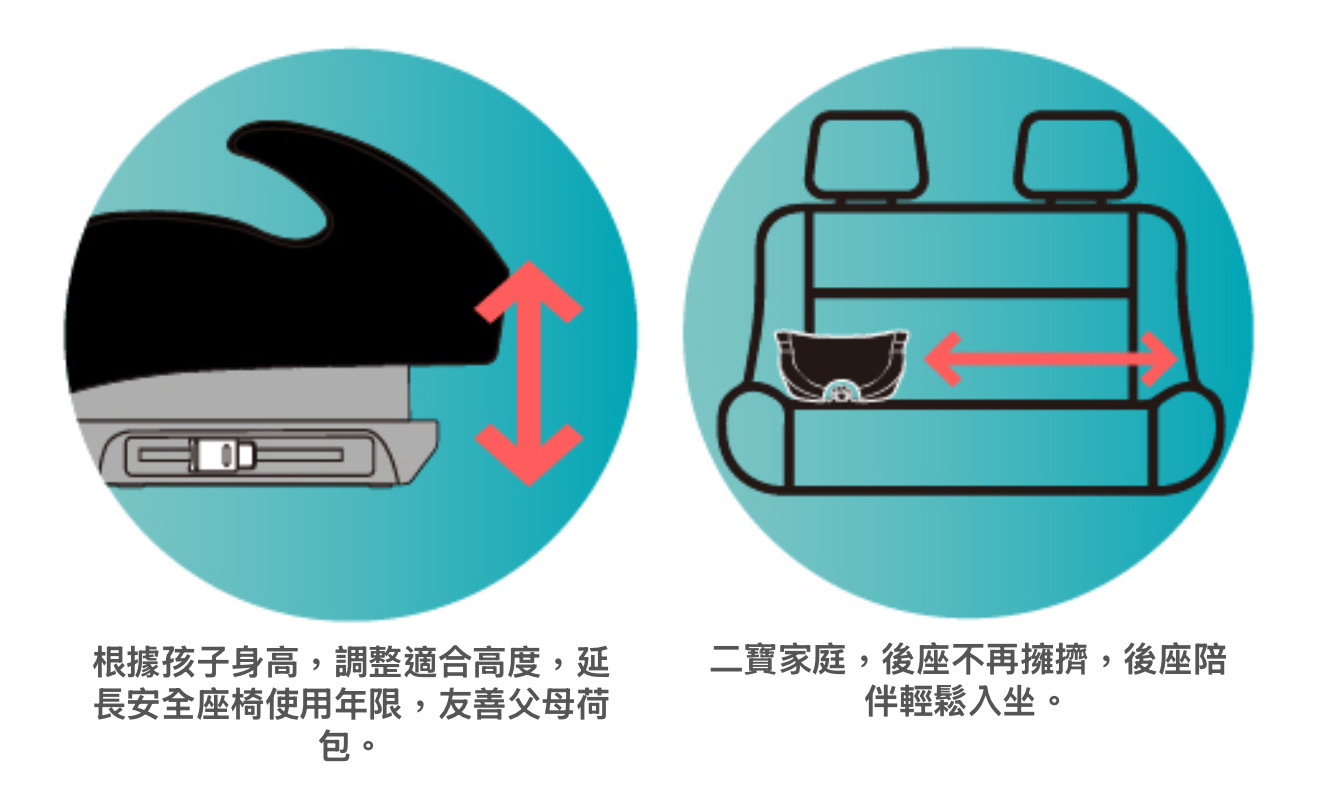 根據孩子身高，調整適合高度，延長安全座椅使用年限，友善父母荷包。

二寶家庭，後座不再擁擠，後座陪伴輕鬆入坐。