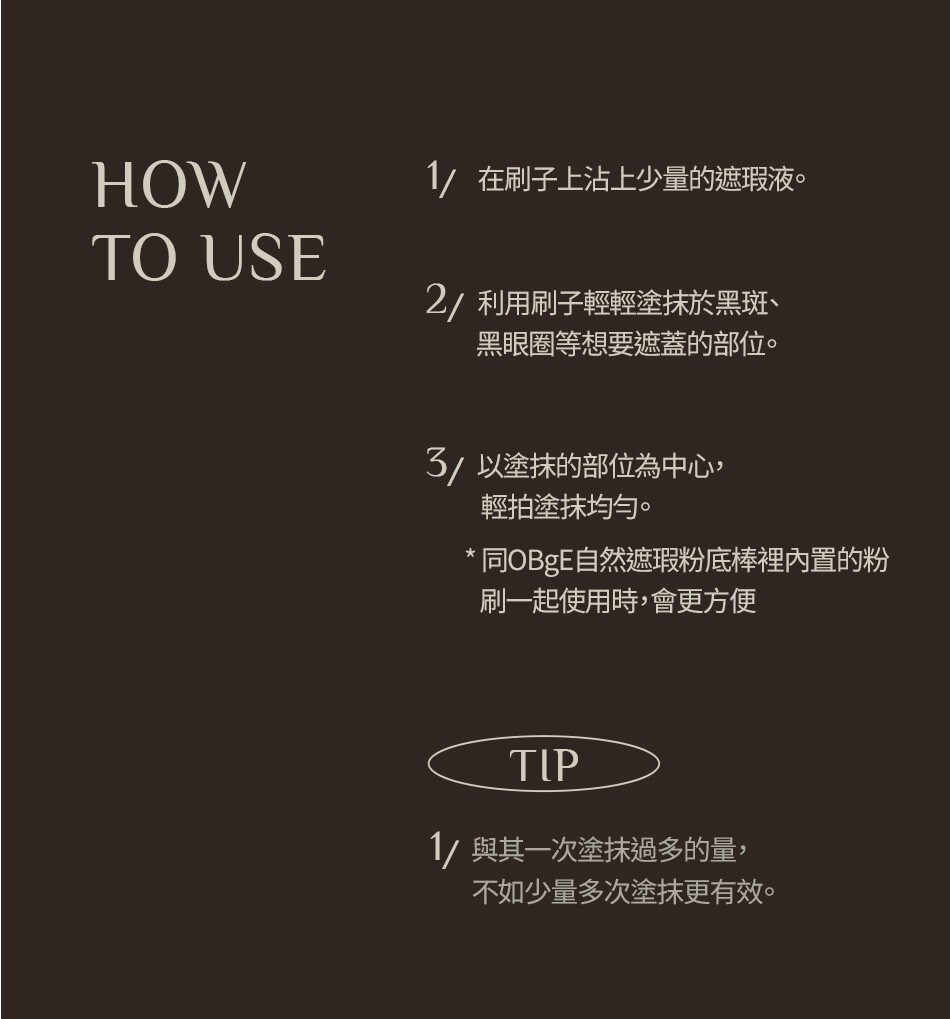 HOW
TO USE

1/ 在刷子上沾上少量的遮瑕液。

2/ 利用刷子輕輕塗抹於黑斑、黑眼圈等想要遮蓋的部位。

3/ 以塗抹的部位為中心，輕拍塗抹均勻。

* 同OBgE自然遮瑕粉底棒裡內置的粉刷一起使用時，會更方便

TIP

1/ 與其一次塗抹過多的量，不如少量多次塗抹更有效。