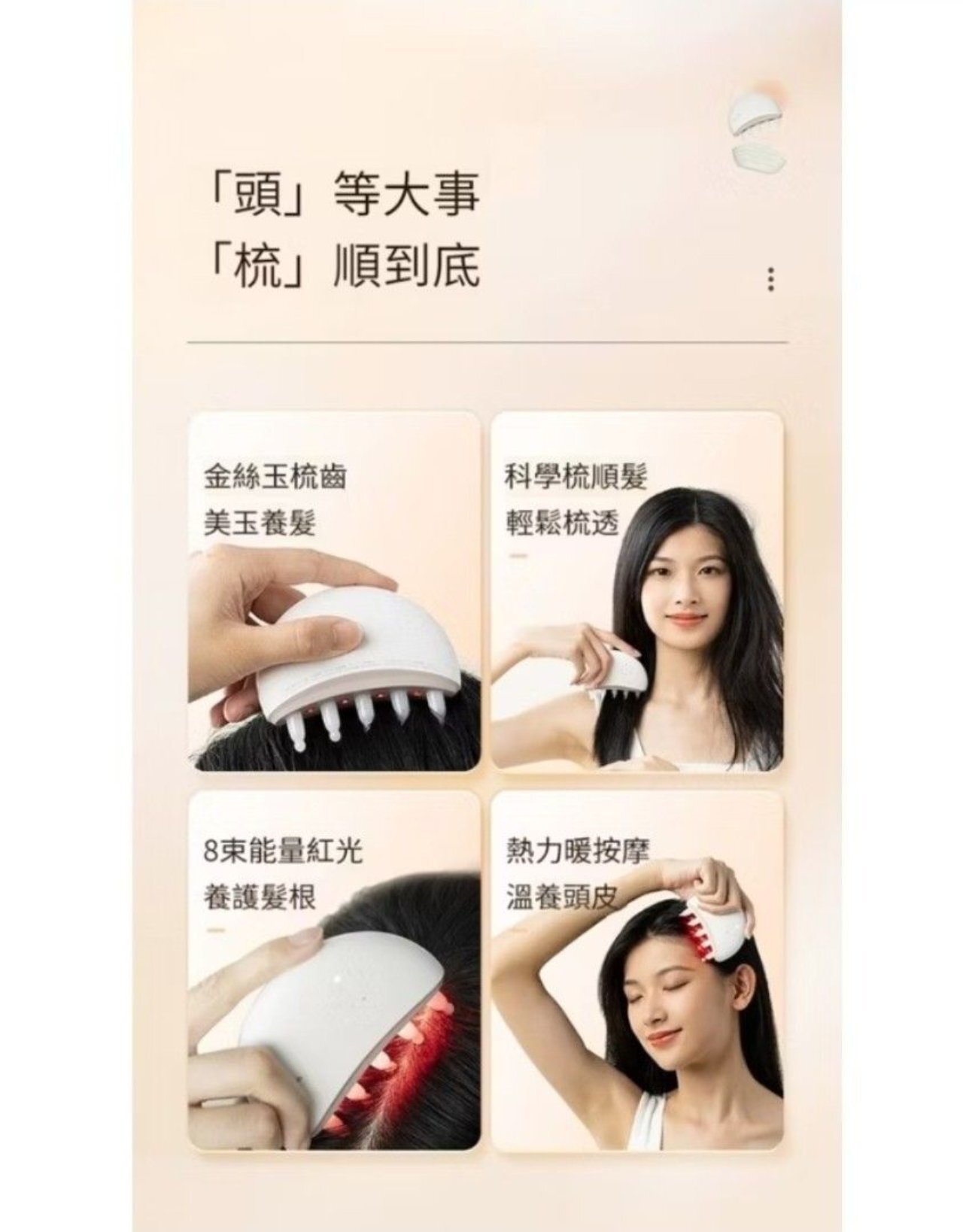 「頭」等大事
「梳」順到底

金絲玉梳齒
美玉養髮

科學梳順髮
輕鬆梳透

8束能量紅光
養護髮根

熱力暖按摩
溫養頭皮