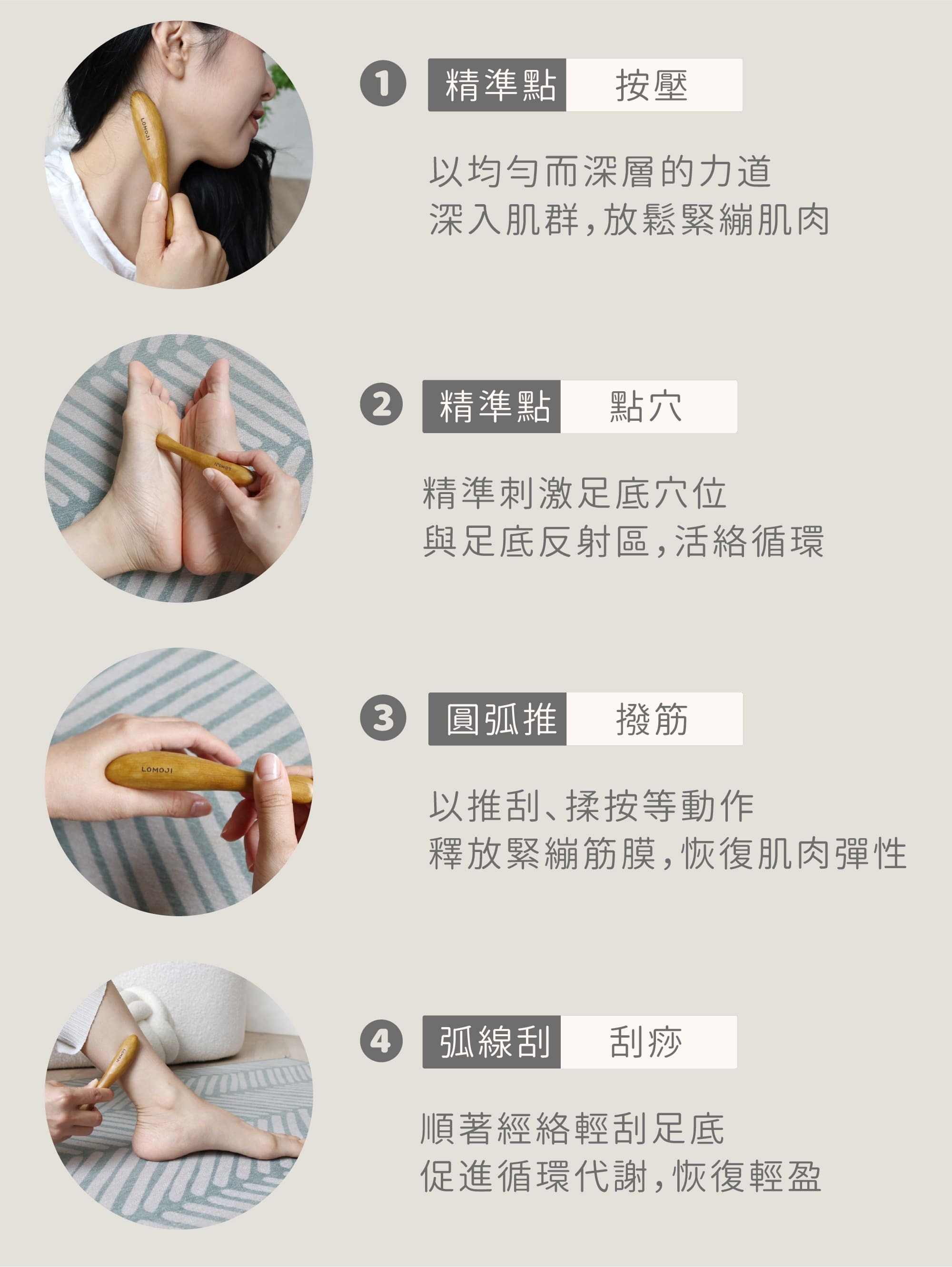 LOMOJI

1 精準點 按壓

以均勻而深層的力道
深入肌群，放鬆緊繃肌肉

LOMOJI

2 精準點 點穴

精準刺激足底穴位
與足底反射區，活絡循環

LOMOJI

3 圓弧推 撥筋

以推刮、揉按等動作
釋放緊繃筋膜，恢復肌肉彈性

LOMOJI

4 弧線刮 刮痧

順著經絡輕刮足底
促進循環代謝，恢復輕盈