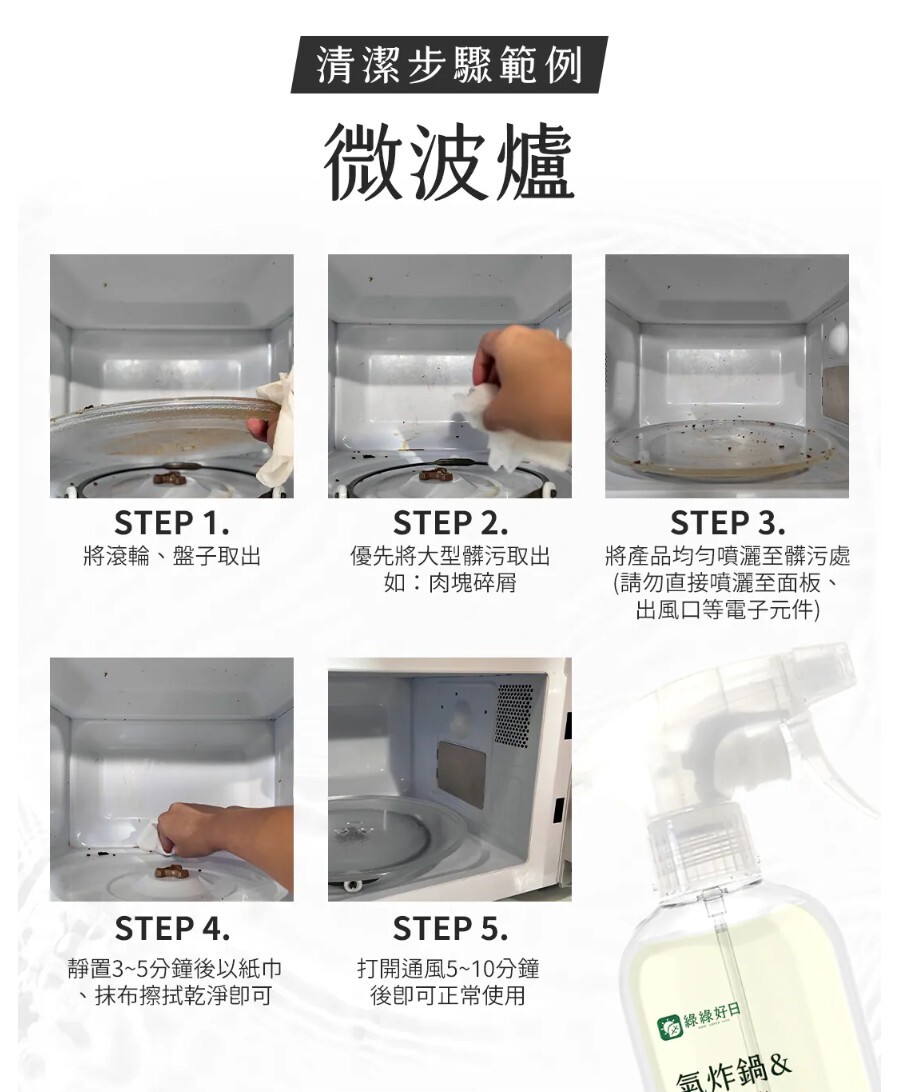 清潔步驟範例

微波爐

STEP 1.
將滾輪、盤子取出

STEP 2.
優先將大型髒污取出
如：肉塊碎屑

STEP 3.
將產品均勻噴灑至髒污處
(請勿直接噴灑至面板、出風口等電子元件)

STEP 4.
靜置3~5分鐘後以紙巾、抹布擦拭乾淨即可

STEP 5.
打開通風5~10分鐘後即可正常使用

綠綠好日

氣炸鍋&