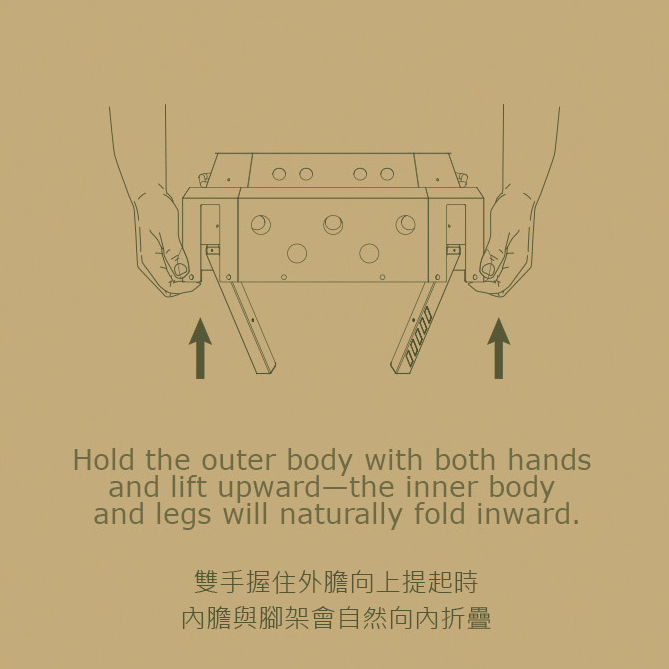 Hold the outer body with both hands and lift upward—the inner body and legs will naturally fold inward.

雙手握住外膽向上提起時
內膽與腳架會自然向內折疊