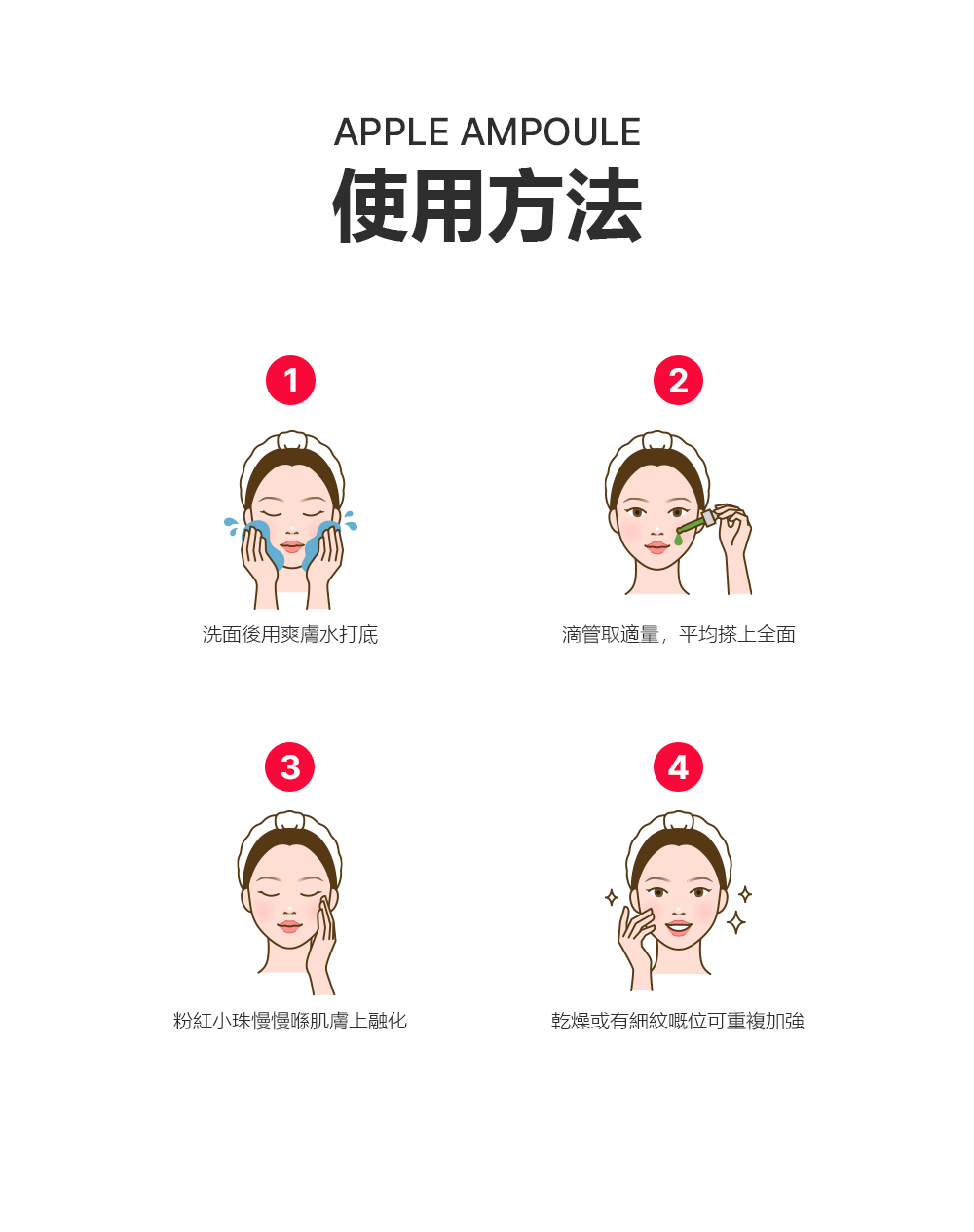 APPLE AMPOULE
使用方法

1

洗面後用爽膚水打底

2

滴管取適量，平均搽上全面

3

粉紅小珠慢慢喺肌膚上融化

4

乾燥或有細紋嘅位可重複加強