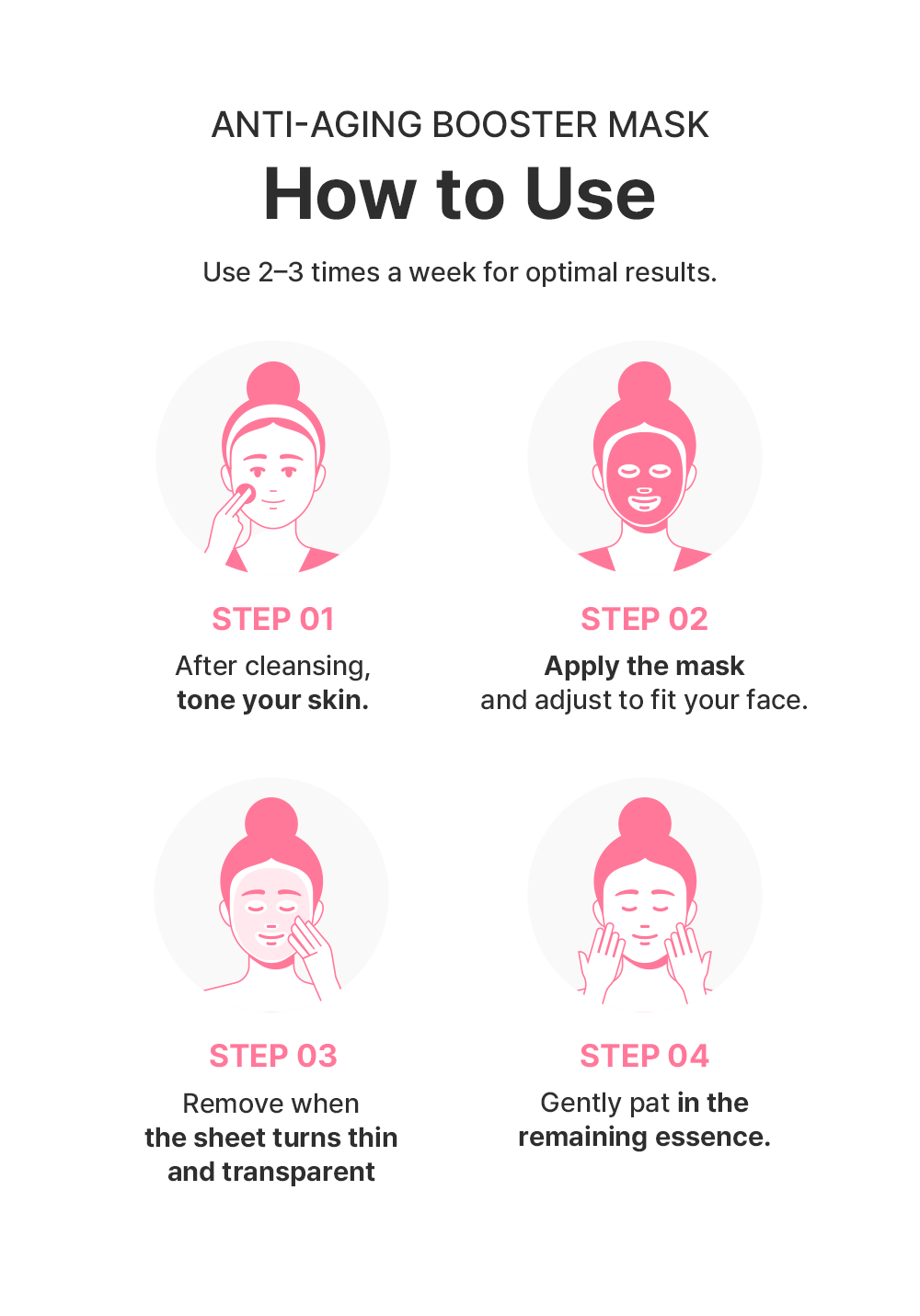 ANTI-AGING BOOSTER MASK

How to Use

Use 2–3 times a week for optimal results.

STEP 01

After cleansing, tone your skin.

STEP 02

Apply the mask and adjust to fit your face.

STEP 03

Remove when the sheet turns thin and transparent

STEP 04

Gently pat in the remaining essence.