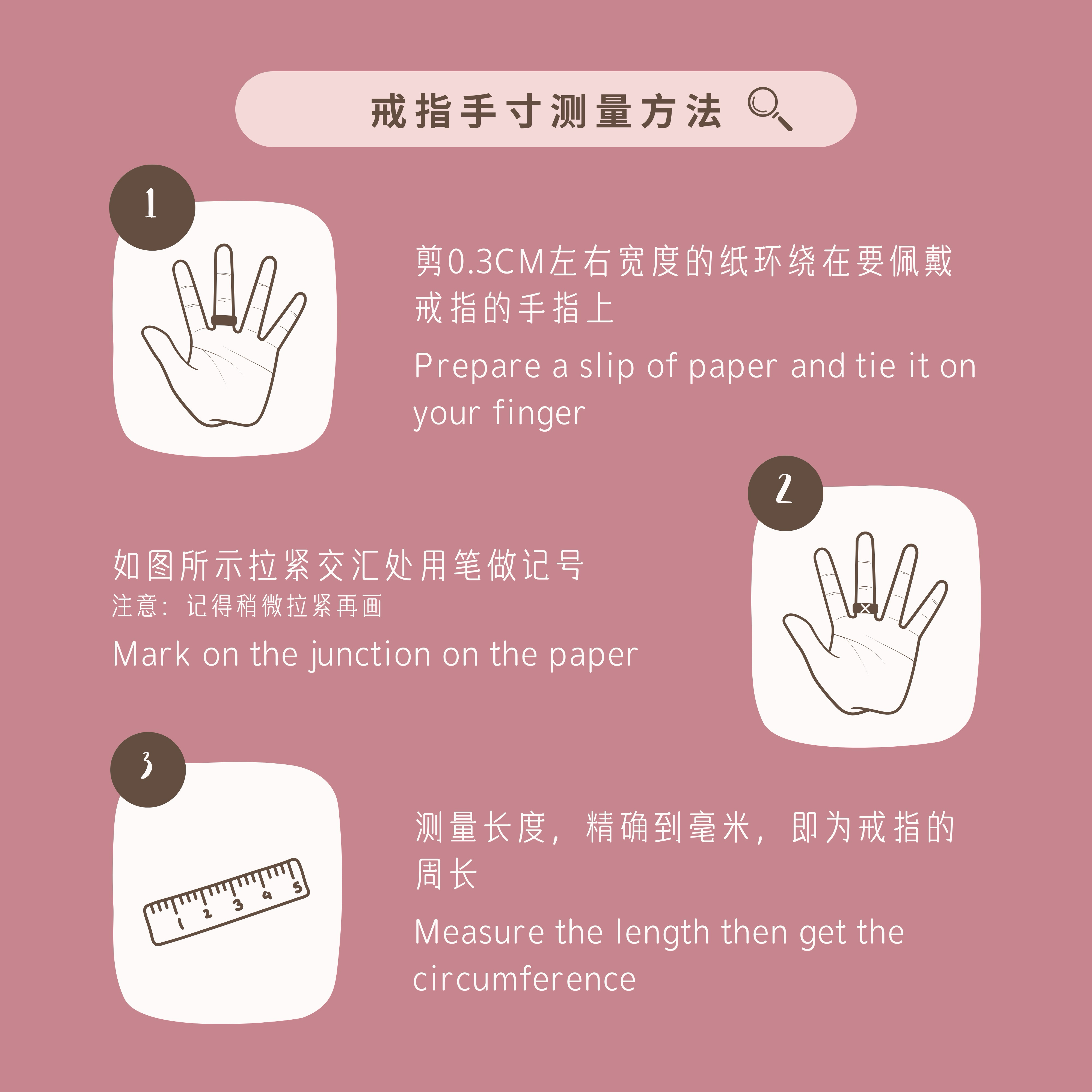 戒指手寸测量方法

1

剪0.3CM左右宽度的纸环绕在要佩戴戒指的手指上

Prepare a slip of paper and tie it on your finger

2

如图所示拉紧交汇处用笔做记号
注意：记得稍微拉紧再画

Mark on the junction on the paper

3

1 2 3 4 5

测量长度，精确到毫米，即为戒指的周长

Measure the length then get the circumference