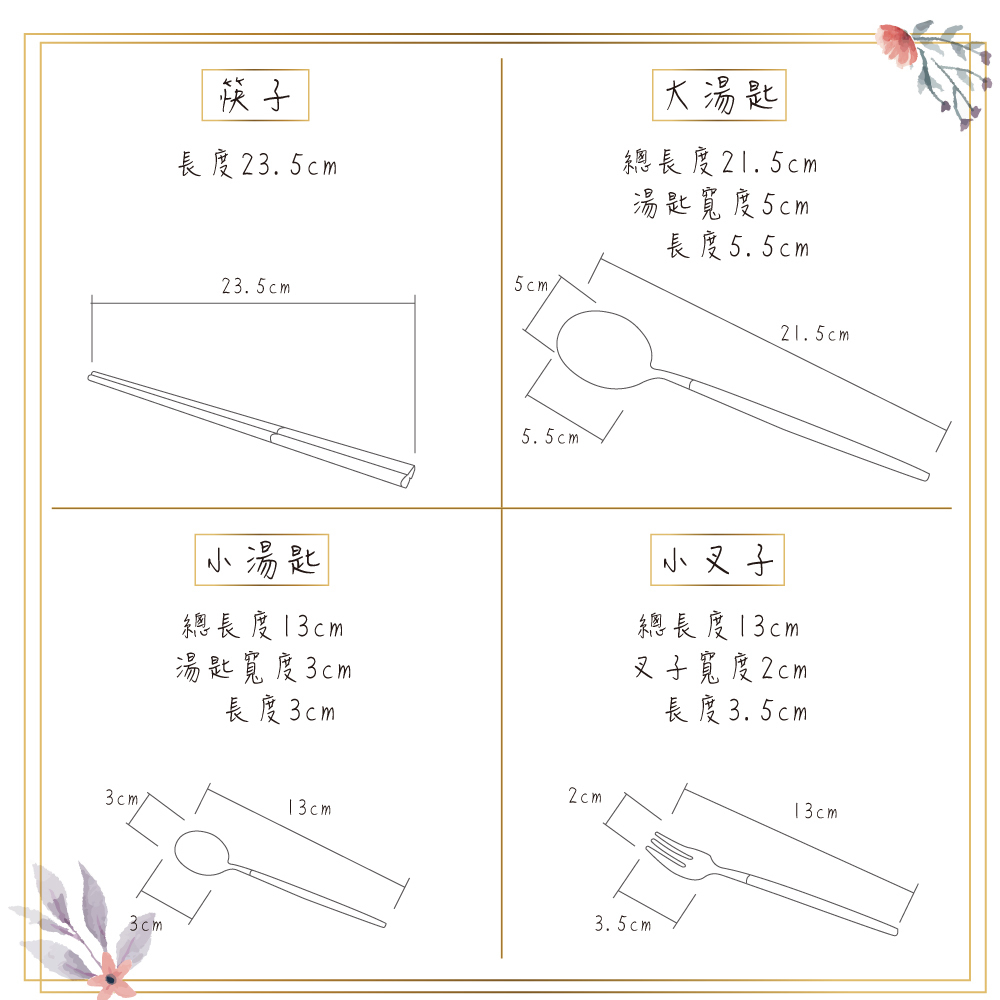 筷子

長度23.5cm

23.5cm

大湯匙

總長度21.5cm
湯匙寬度5cm
長度5.5cm

5cm

21.5cm

5.5cm

小湯匙

總長度13cm
湯匙寬度3cm
長度3cm

3cm

13cm

3cm

小叉子

總長度13cm
叉子寬度2cm
長度3.5cm

2cm

13cm

3.5cm