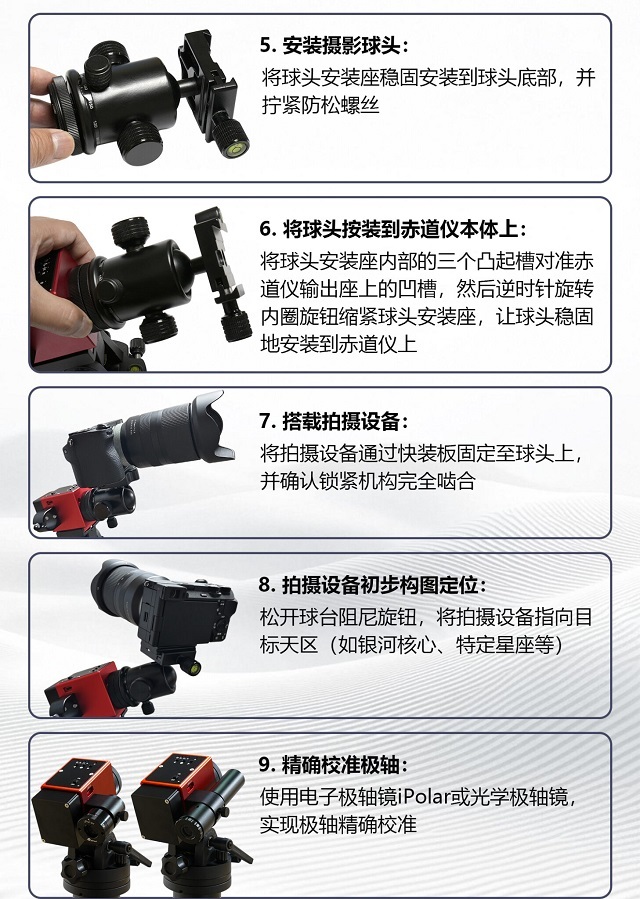 5. 安装摄影球头：
将球头安装座稳固安装到球头底部，并拧紧防松螺丝

6. 将球头按装到赤道仪本体上：
将球头安装座内部的三个凸起槽对准赤道仪输出座上的凹槽，然后逆时针旋转内圈旋钮缩紧球头安装座，让球头稳固地安装到赤道仪上

7. 搭载拍摄设备：
将拍摄设备通过快装板固定至球头上，并确认锁紧机构完全啮合

8. 拍摄设备初步构图定位：
松开球台阻尼旋钮，将拍摄设备指向目标天区（如银河核心、特定星座等）

9. 精确校准极轴：
使用电子极轴镜iPolar或光学极轴镜，实现极轴精确校准