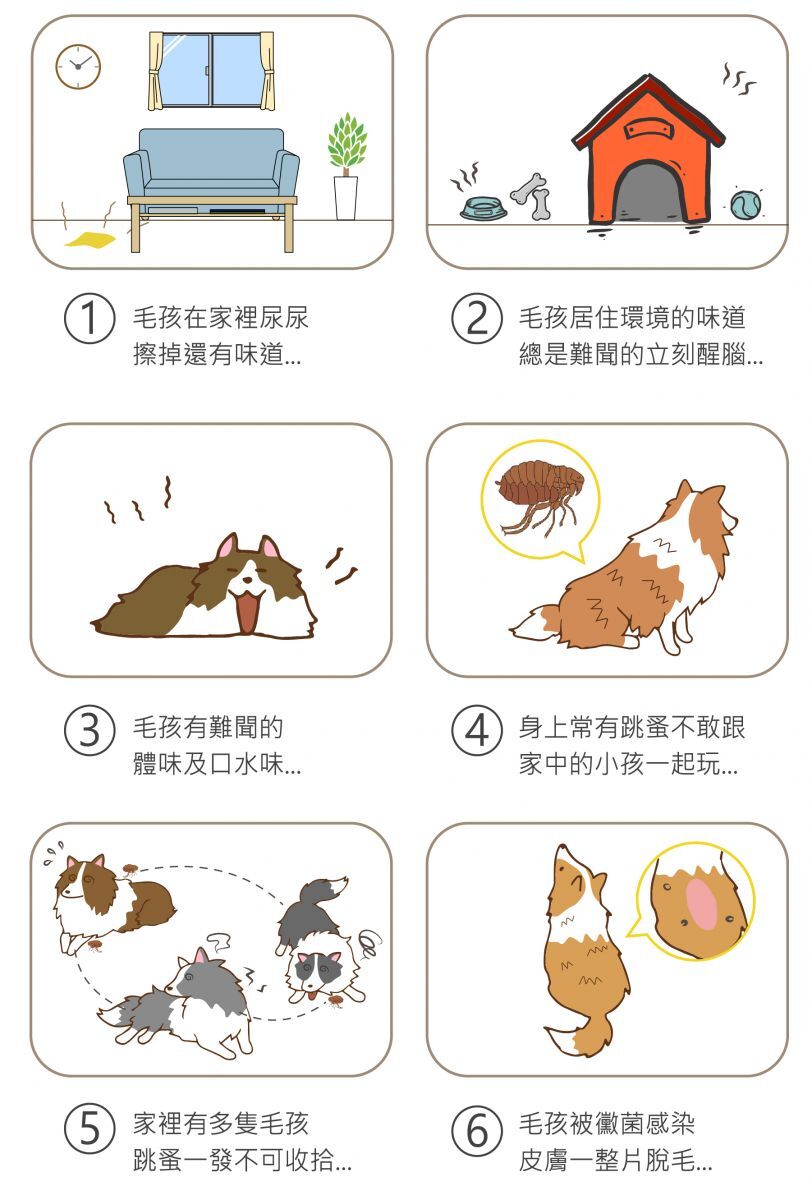 1 毛孩在家裡尿尿 擦掉還有味道...

2 毛孩居住環境的味道 總是難聞的立刻醒腦...

3 毛孩有難聞的 體味及口水味...

4 身上常有跳蚤不敢跟 家中的小孩一起玩...

5 家裡有多隻毛孩 跳蚤一發不可收拾...

6 毛孩被黴菌感染 皮膚一整片脫毛...