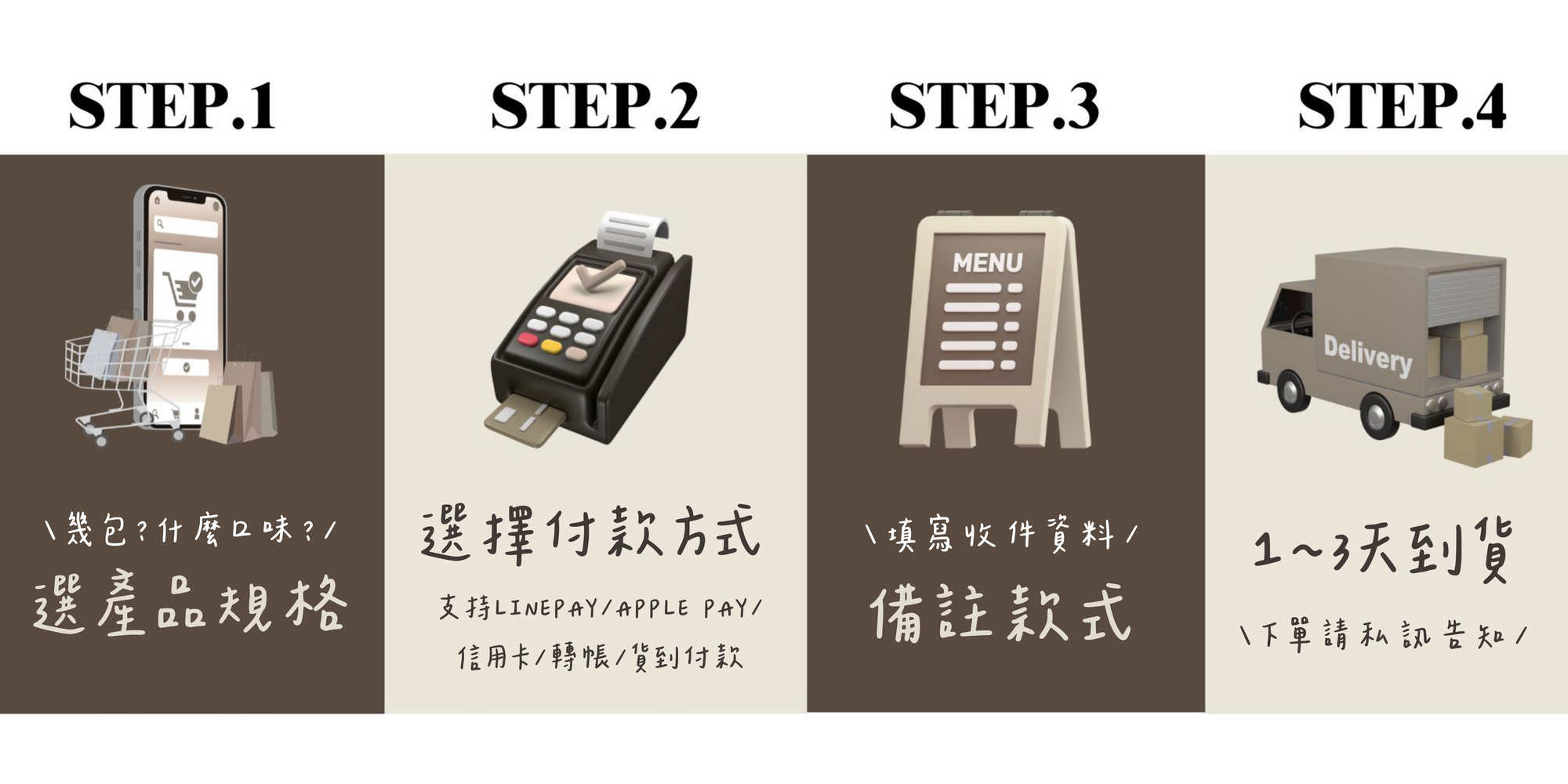 STEP.1

\幾包?什麼口味?/

選產品規格

STEP.2

選擇付款方式

支持LINEPAY/APPLE PAY/

信用卡/轉帳/貨到付款

STEP.3

MENU

\填寫收件資料/

備註款式

STEP.4

Delivery

1~3天到貨

\下單請私訊告知/