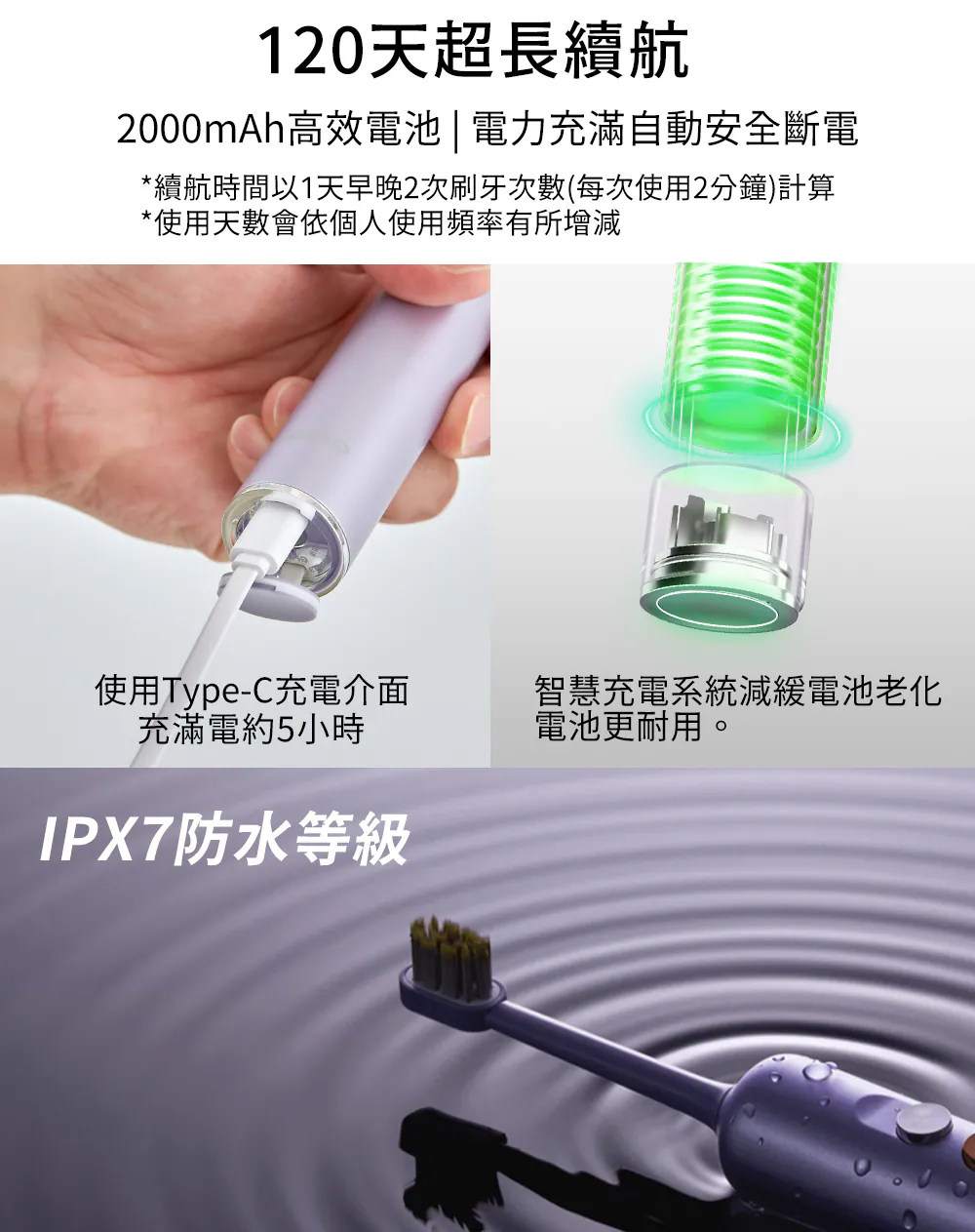 120天超長續航

2000mAh高效電池 | 電力充滿自動安全斷電

*續航時間以1天早晚2次刷牙次數(每次使用2分鐘)計算
*使用天數會依個人使用頻率有所增減

使用Type-C充電介面
充滿電約5小時

智慧充電系統減緩電池老化
電池更耐用。

IPX7防水等級