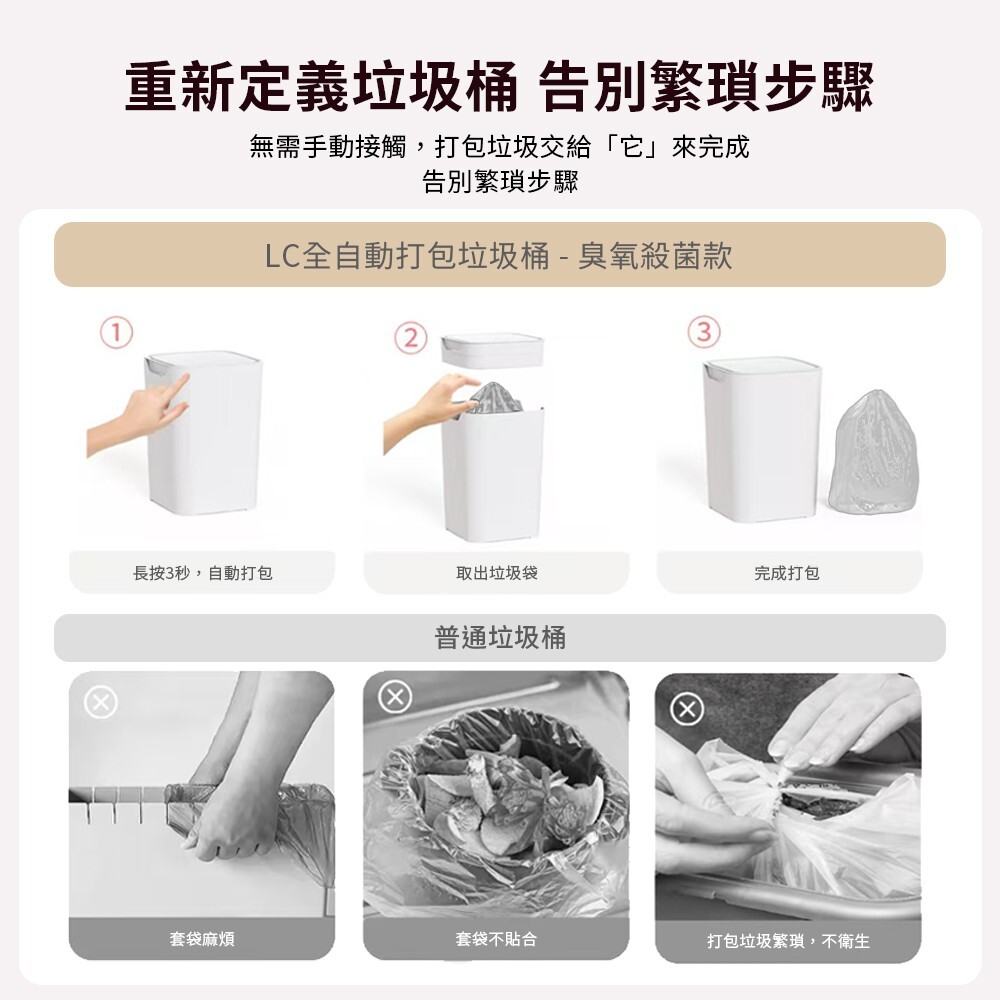 重新定義垃圾桶 告別繁瑣步驟

無需手動接觸，打包垃圾交給「它」來完成
告別繁瑣步驟

LC全自動打包垃圾桶 - 臭氧殺菌款

①
長按3秒，自動打包

②
取出垃圾袋

③
完成打包

普通垃圾桶

套袋麻煩

套袋不貼合

打包垃圾繁瑣，不衛生