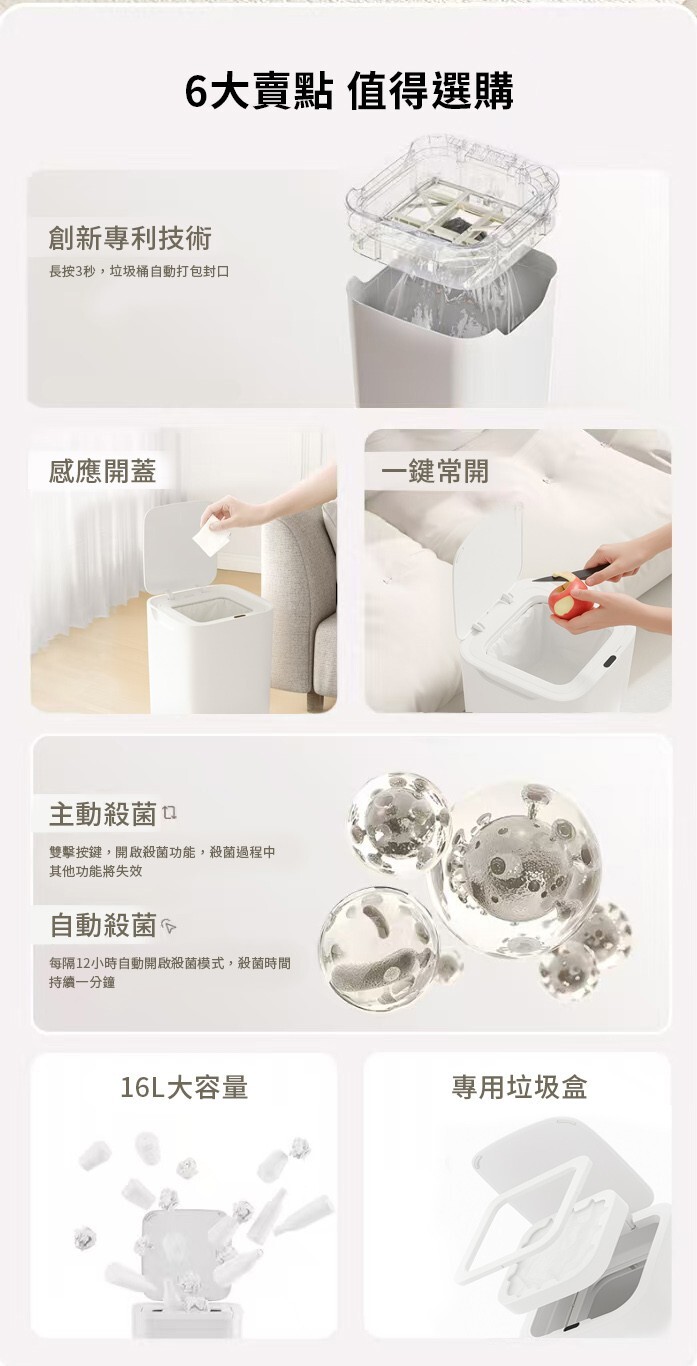 6大賣點 值得選購

創新專利技術

長按3秒，垃圾桶自動打包封口

感應開蓋

一鍵常開

主動殺菌

雙擊按鍵，開啟殺菌功能，殺菌過程中其他功能將失效

自動殺菌

每隔12小時自動開啟殺菌模式，殺菌時間持續一分鐘

16L大容量

專用垃圾盒