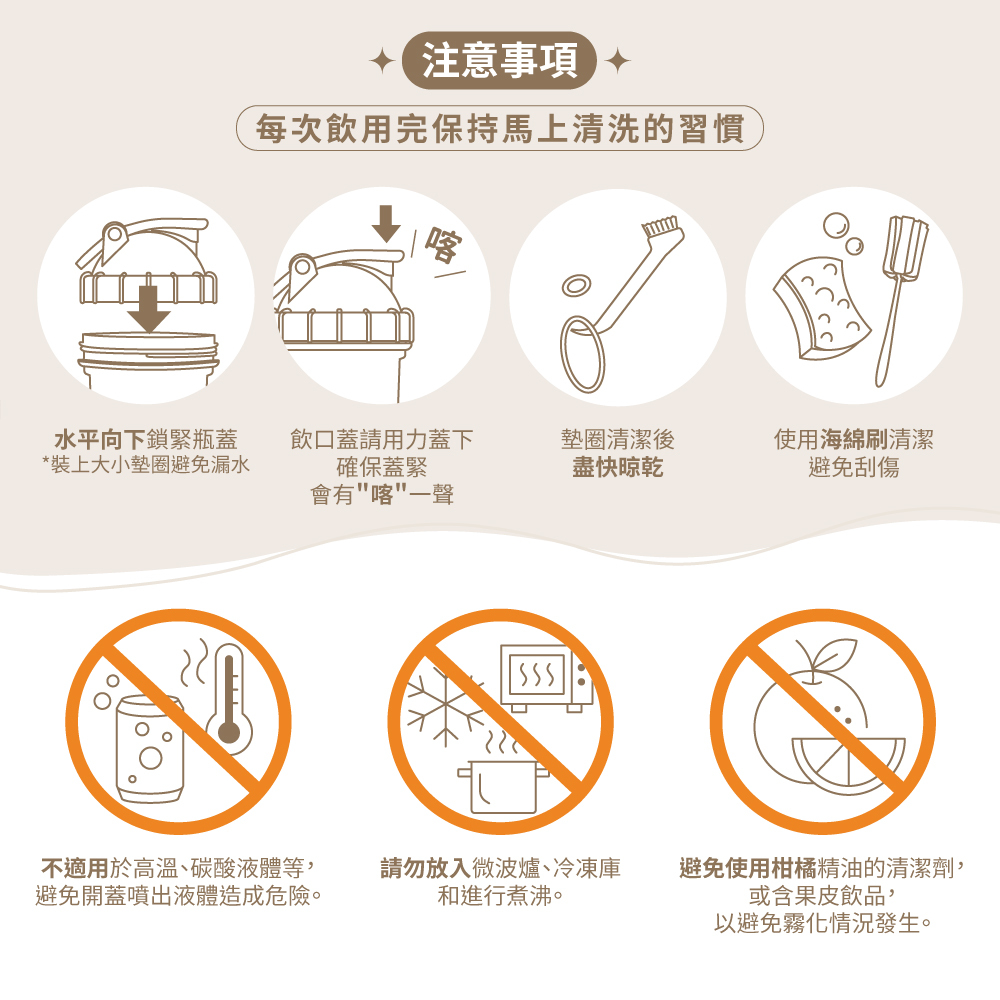 注意事項

每次飲用完保持馬上清洗的習慣

喀

水平向下鎖緊瓶蓋
*裝上大小墊圈避免漏水

飲口蓋請用力蓋下
確保蓋緊
會有"喀"一聲

墊圈清潔後
盡快晾乾

使用海綿刷清潔
避免刮傷

不適用於高溫、碳酸液體等，
避免開蓋噴出液體造成危險。

請勿放入微波爐、冷凍庫
和進行煮沸。

避免使用柑橘精油的清潔劑，
或含果皮飲品，
以避免霧化情況發生。