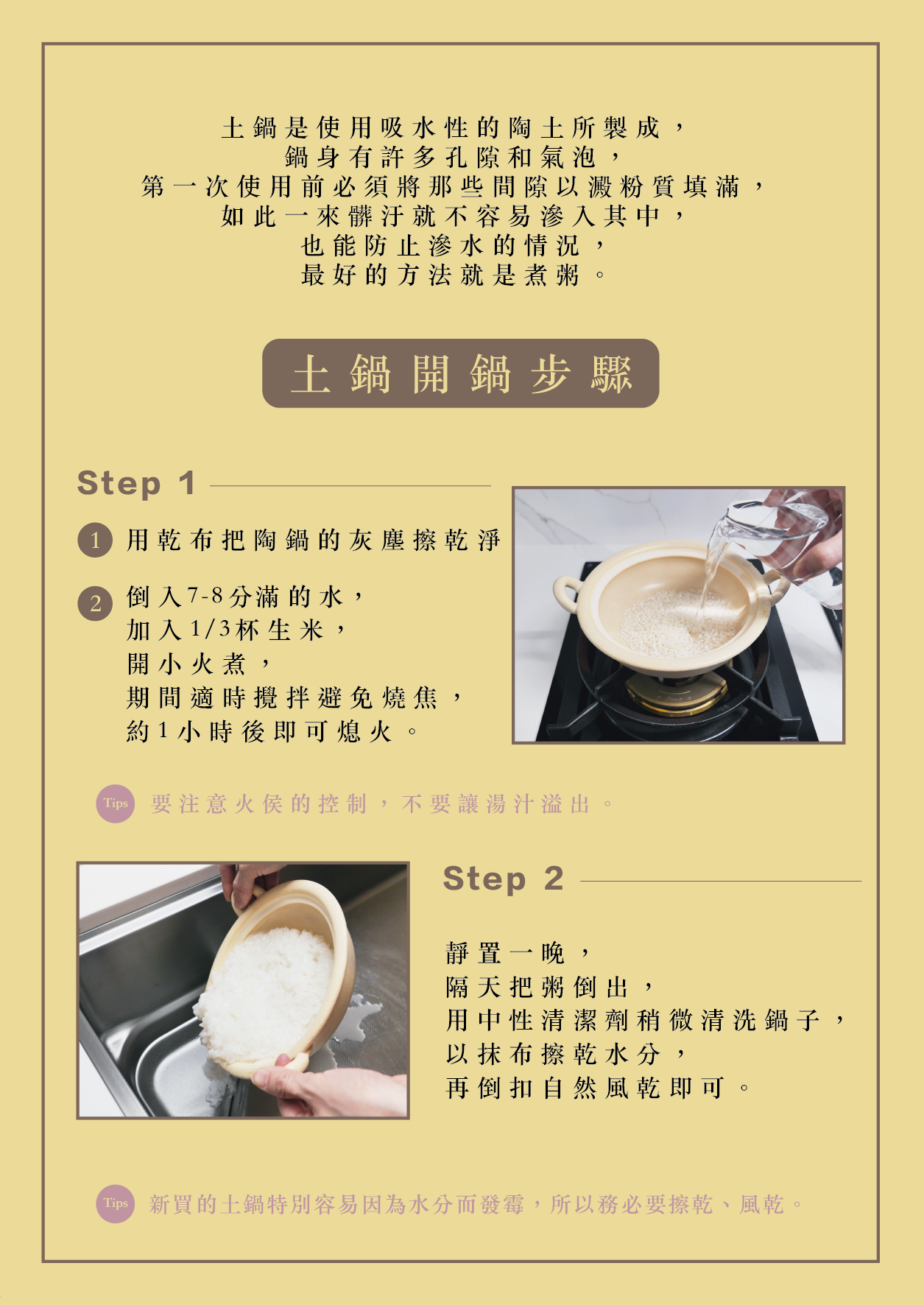 土鍋是使用吸水性的陶土所製成，
鍋身有許多孔隙和氣泡，
第一次使用前必須將那些間隙以澱粉質填滿，
如此一來髒汙就不容易滲入其中，
也能防止滲水的情況，
最好的方法就是煮粥。

土鍋開鍋步驟

Step 1

1 用乾布把陶鍋的灰塵擦乾淨

2 倒入7-8分滿的水，
加入1/3杯生米，
開小火煮，
期間適時攪拌避免燒焦，
約1小時後即可熄火。

Tips 要注意火侯的控制，不要讓湯汁溢出。

Step 2

靜置一晚，
隔天把粥倒出，
用中性清潔劑稍微清洗鍋子，
以抹布擦乾水分，
再倒扣自然風乾即可。

Tips 新買的土鍋特別容易因為水分而發霉，所以務必要擦乾、風乾。