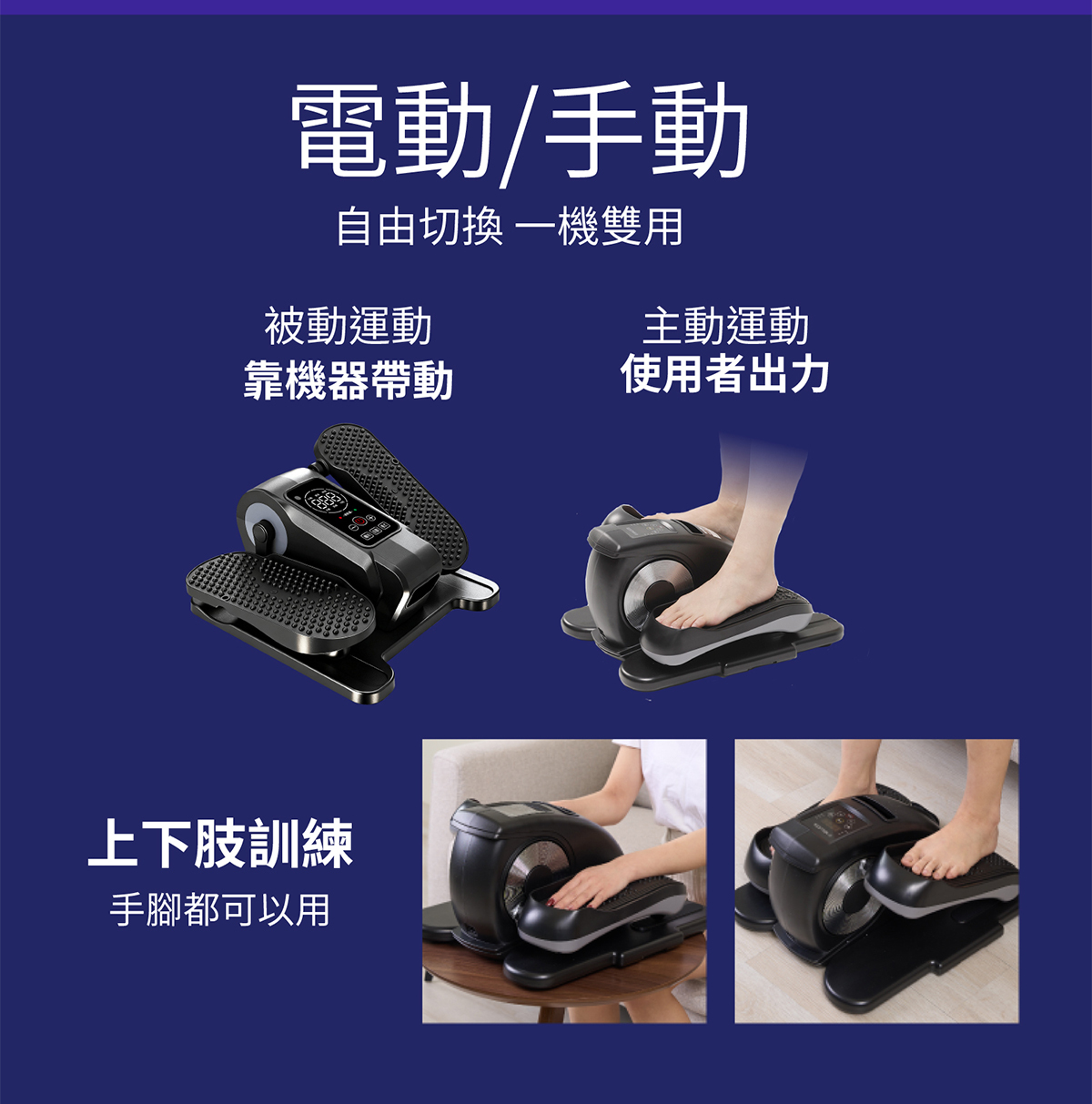 電動/手動

自由切換 一機雙用

被動運動
靠機器帶動

主動運動
使用者出力

上下肢訓練
手腳都可以用