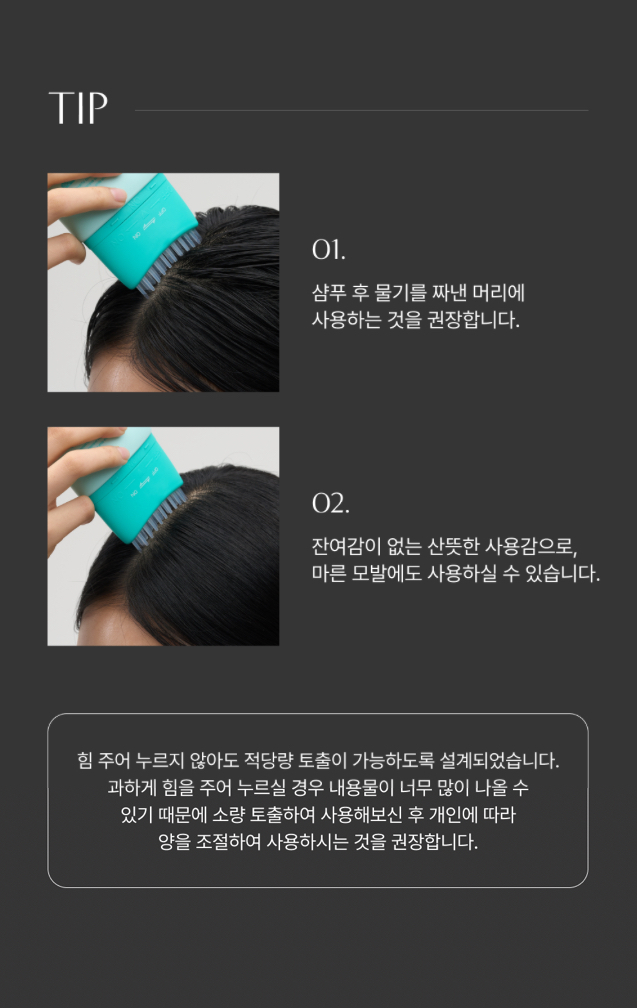 TIP

01.

샴푸 후 물기를 짜낸 머리에 사용하는 것을 권장합니다.

02.

잔여감이 없는 산뜻한 사용감으로, 마른 모발에도 사용하실 수 있습니다.

힘 주어 누르지 않아도 적당량 토출이 가능하도록 설계되었습니다. 과하게 힘을 주어 누르실 경우 내용물이 너무 많이 나올 수 있기 때문에 소량 토출하여 사용해보신 후 개인에 따라 양을 조절하여 사용하시는 것을 권장합니다.