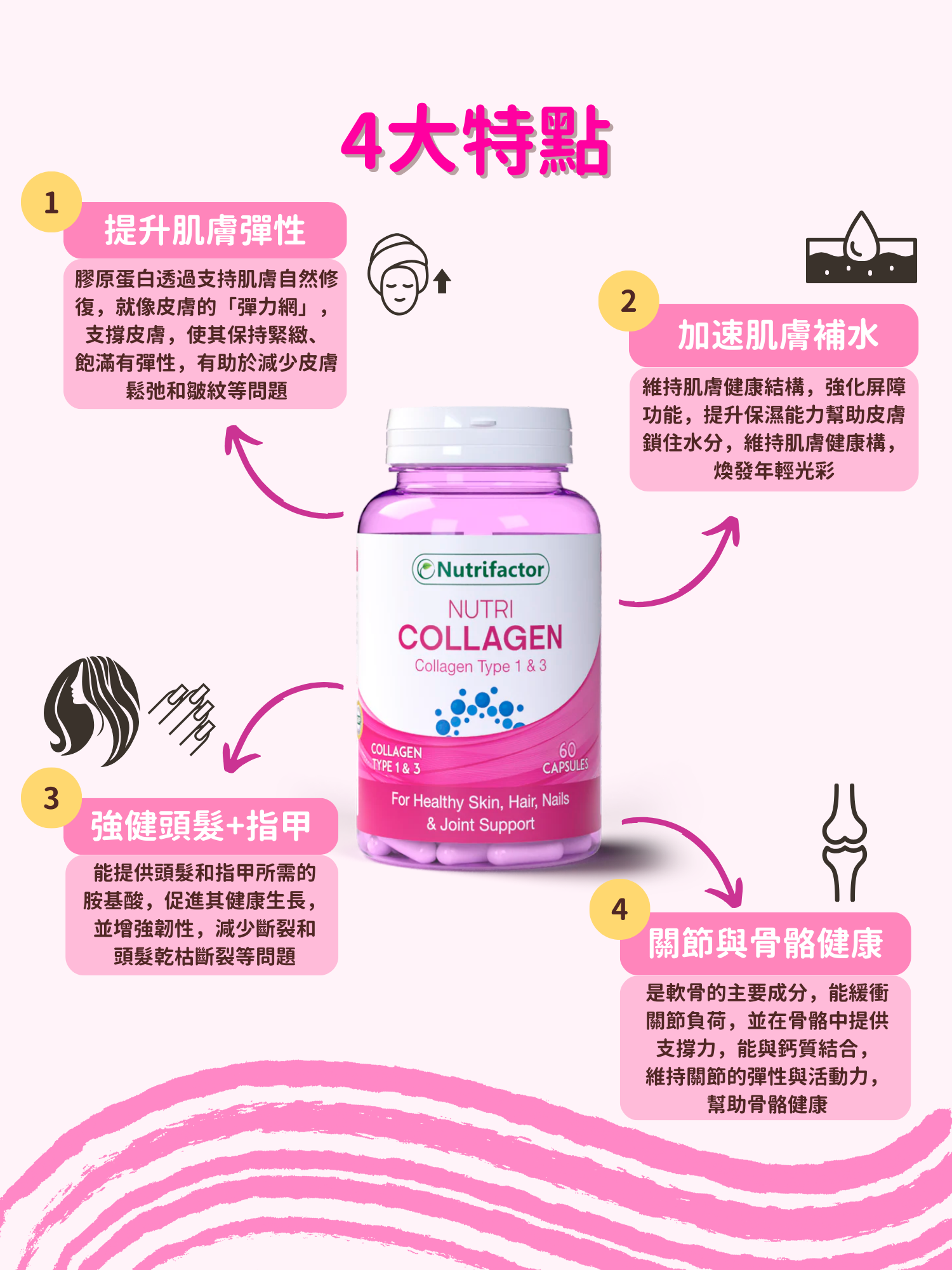 4大特點

1
提升肌膚彈性
膠原蛋白透過支持肌膚自然修復，就像皮膚的「彈力網」，支撐皮膚，使其保持緊緻、飽滿有彈性，有助於減少皮膚鬆弛和皺紋等問題

2
加速肌膚補水
維持肌膚健康結構，強化屏障功能，提升保濕能力幫助皮膚鎖住水分，維持肌膚健康構，煥發年輕光彩

Nutrifactor
NUTRI
COLLAGEN
Collagen Type 1 & 3
COLLAGEN TYPE 1 & 3
60 CAPSULES
For Healthy Skin, Hair, Nails & Joint Support

3
強健頭髮+指甲
能提供頭髮和指甲所需的胺基酸，促進其健康生長，並增強韌性，減少斷裂和頭髮乾枯斷裂等問題

4
關節與骨骼健康
是軟骨的主要成分，能緩衝關節負荷，並在骨骼中提供支撐力，能與鈣質結合，維持關節的彈性與活動力，幫助骨骼健康