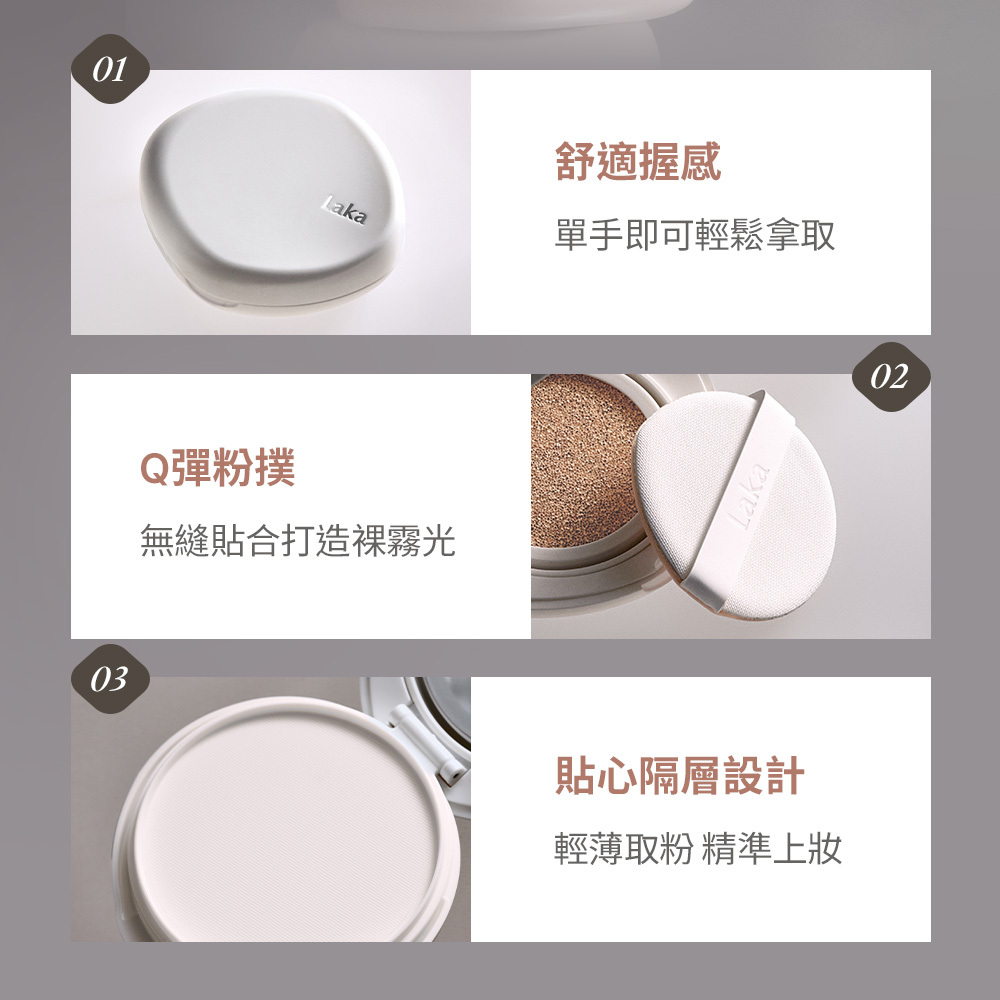 01

Laka

舒適握感

單手即可輕鬆拿取

02

Q彈粉撲

無縫貼合打造裸霧光

Laka

03

貼心隔層設計

輕薄取粉 精準上妝