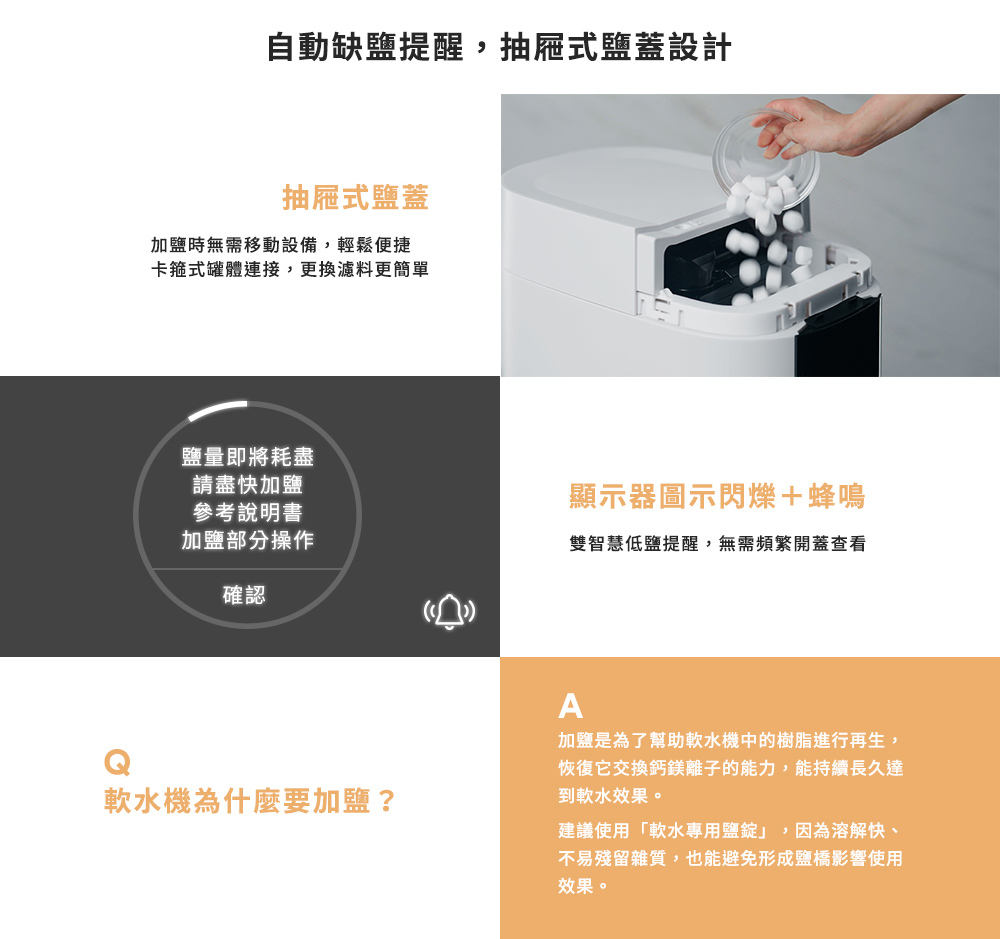 自動缺鹽提醒，抽屜式鹽蓋設計

抽屜式鹽蓋

加鹽時無需移動設備，輕鬆便捷
卡箍式罐體連接，更換濾料更簡單

鹽量即將耗盡
請盡快加鹽
參考說明書
加鹽部分操作

確認

顯示器圖示閃爍＋蜂鳴

雙智慧低鹽提醒，無需頻繁開蓋查看

Q
軟水機為什麼要加鹽？

A
加鹽是為了幫助軟水機中的樹脂進行再生，恢復它交換鈣鎂離子的能力，能持續長久達到軟水效果。

建議使用「軟水專用鹽錠」，因為溶解快、不易殘留雜質，也能避免形成鹽橋影響使用效果。