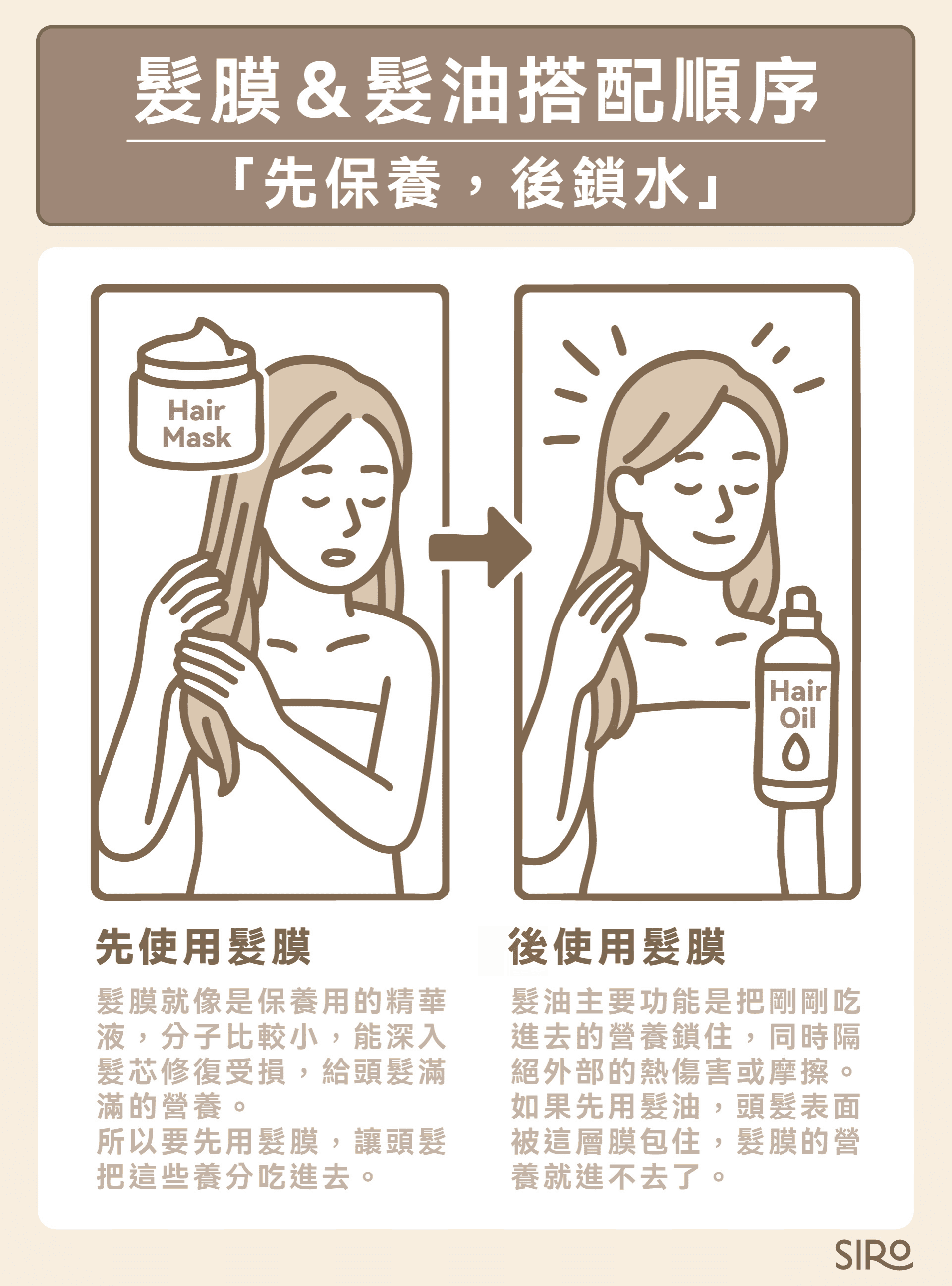 髮膜＆髮油搭配順序
「先保養，後鎖水」

Hair Mask

Hair Oil

先使用髮膜

髮膜就像是保養用的精華液，分子比較小，能深入髮芯修復受損，給頭髮滿滿的營養。
所以要先用髮膜，讓頭髮把這些養分吃進去。

後使用髮膜

髮油主要功能是把剛剛吃進去的營養鎖住，同時隔絕外部的熱傷害或摩擦。
如果先用髮油，頭髮表面被這層膜包住，髮膜的營養就進不去了。

SIRO