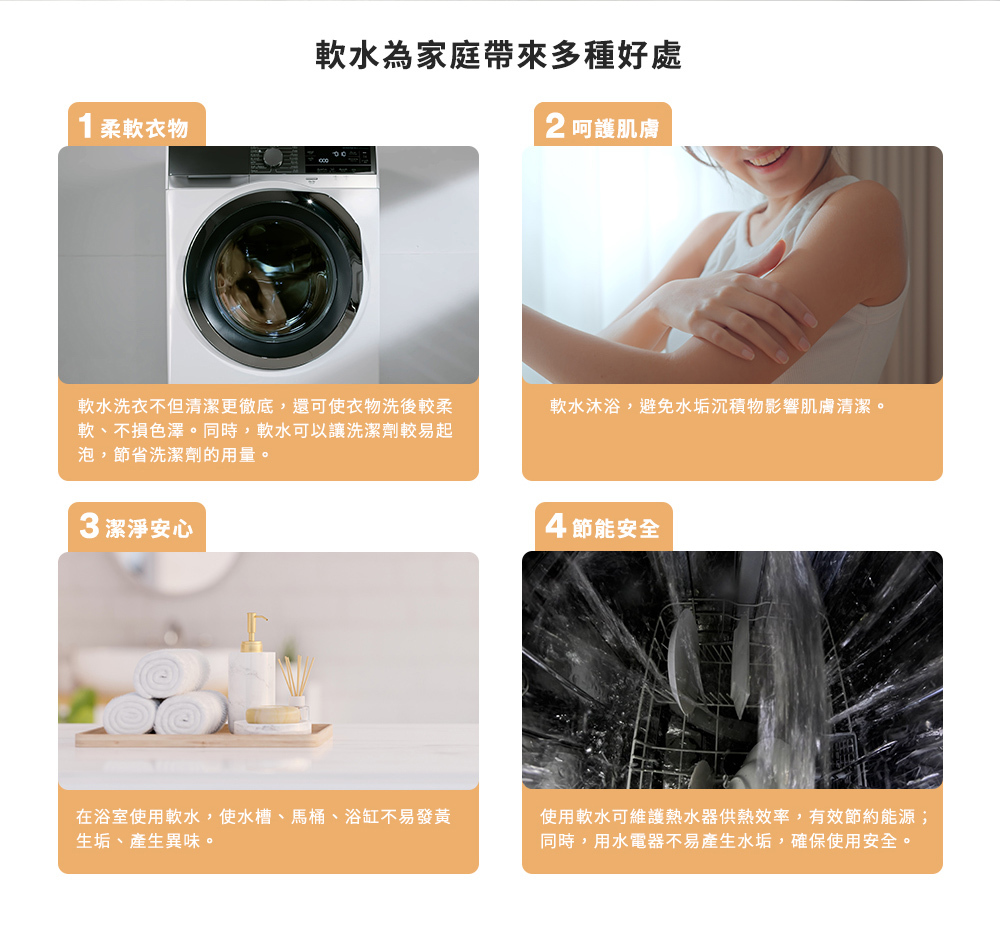 軟水為家庭帶來多種好處

1 柔軟衣物

軟水洗衣不但清潔更徹底，還可使衣物洗後較柔軟、不損色澤。同時，軟水可以讓洗潔劑較易起泡，節省洗潔劑的用量。

2 呵護肌膚

軟水沐浴，避免水垢沉積物影響肌膚清潔。

3 潔淨安心

在浴室使用軟水，使水槽、馬桶、浴缸不易發黃生垢、產生異味。

4 節能安全

使用軟水可維護熱水器供熱效率，有效節約能源；同時，用水電器不易產生水垢，確保使用安全。