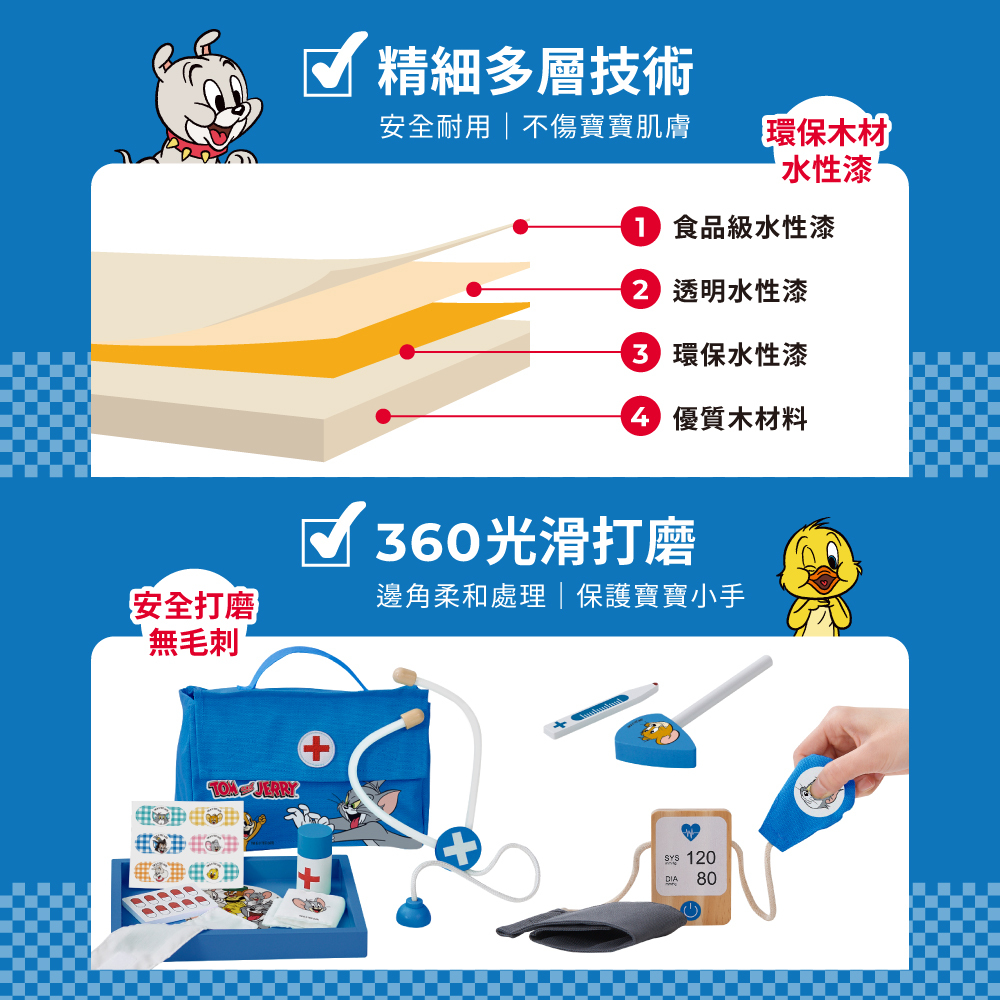 精細多層技術

安全耐用｜不傷寶寶肌膚

環保木材
水性漆

1 食品級水性漆

2 透明水性漆

3 環保水性漆

4 優質木材料

360光滑打磨

邊角柔和處理｜保護寶寶小手

安全打磨
無毛刺

TOM and JERRY

SYS 120
DIA 80