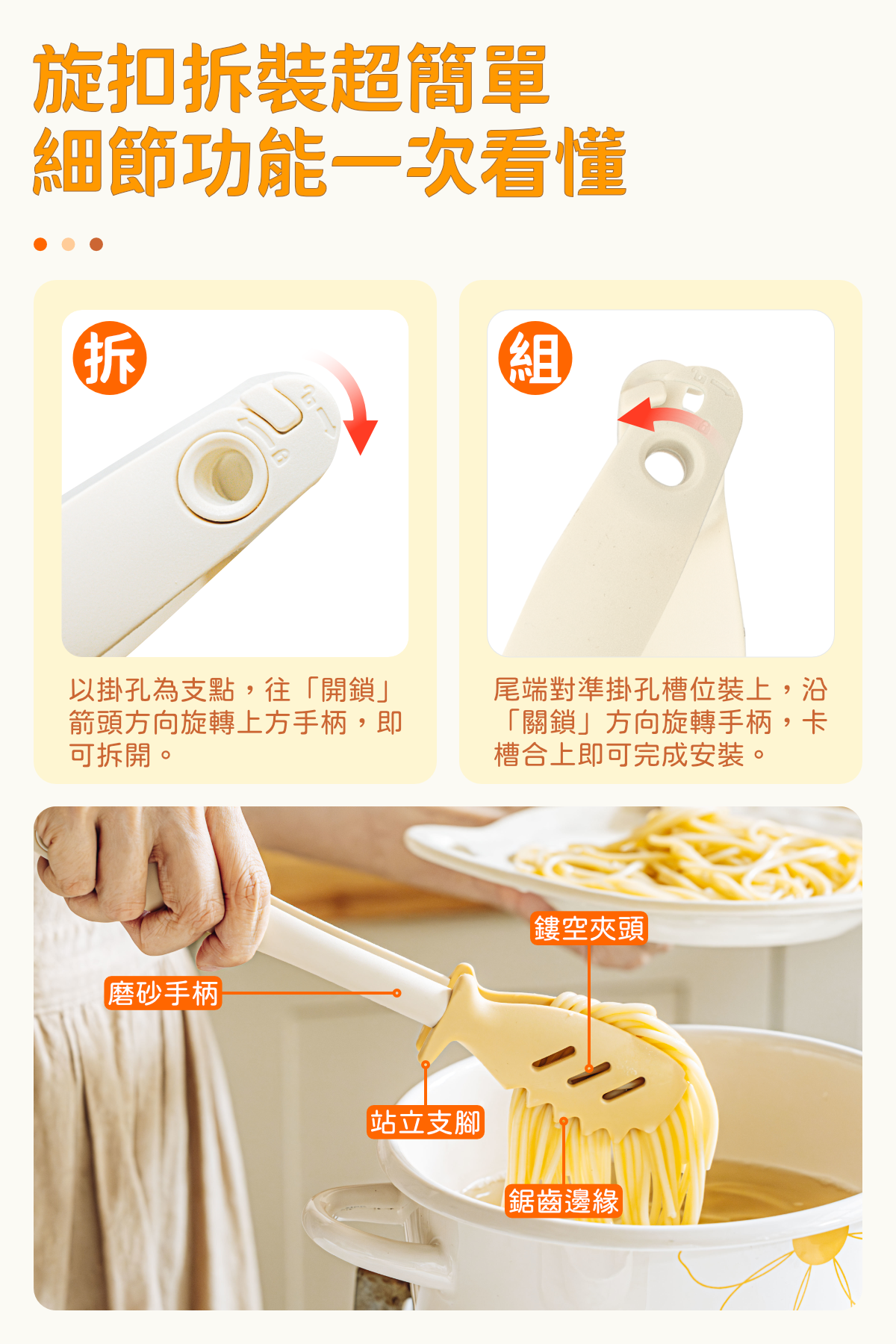 旋扣拆裝超簡單
細節功能一次看懂

拆

以掛孔為支點，往「開鎖」箭頭方向旋轉上方手柄，即可拆開。

組

尾端對準掛孔槽位裝上，沿「關鎖」方向旋轉手柄，卡槽合上即可完成安裝。

鏤空夾頭
磨砂手柄
站立支腳
鋸齒邊緣