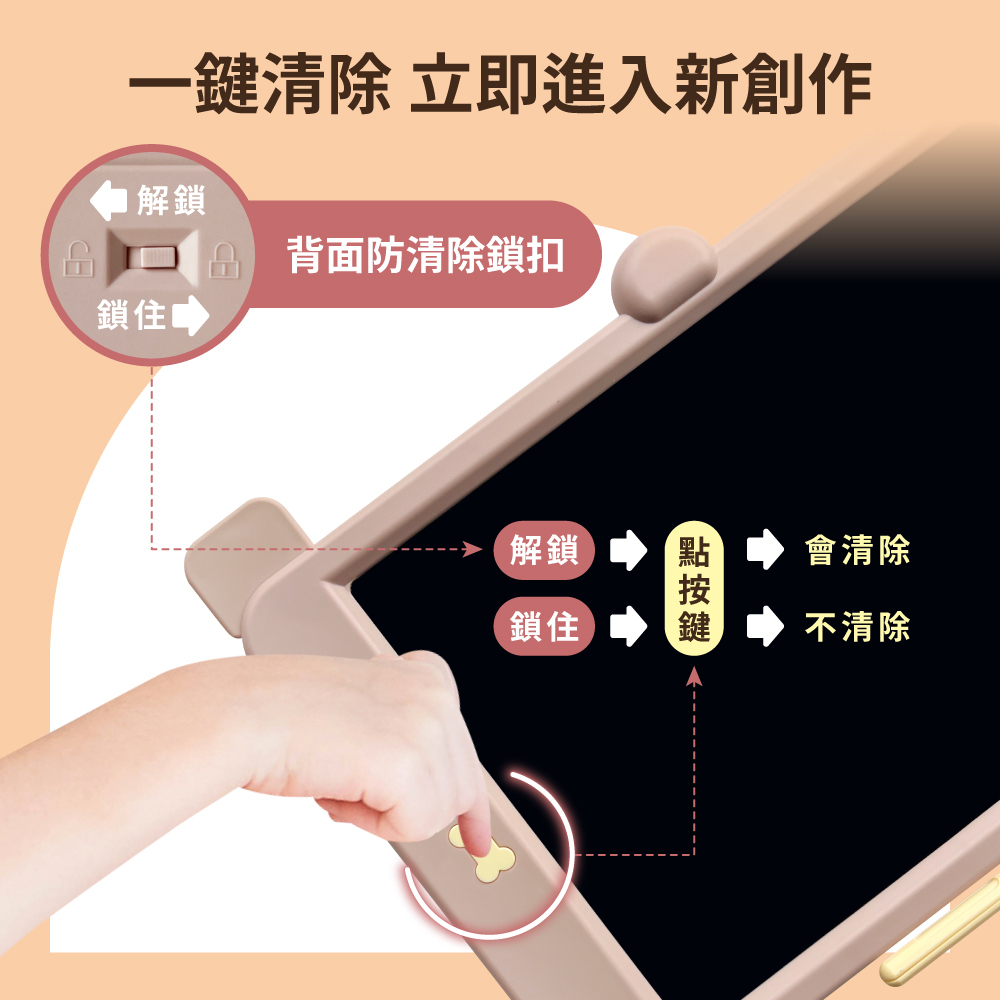 一鍵清除 立即進入新創作

解鎖
鎖住

背面防清除鎖扣

解鎖
鎖住
點按鍵
會清除
不清除