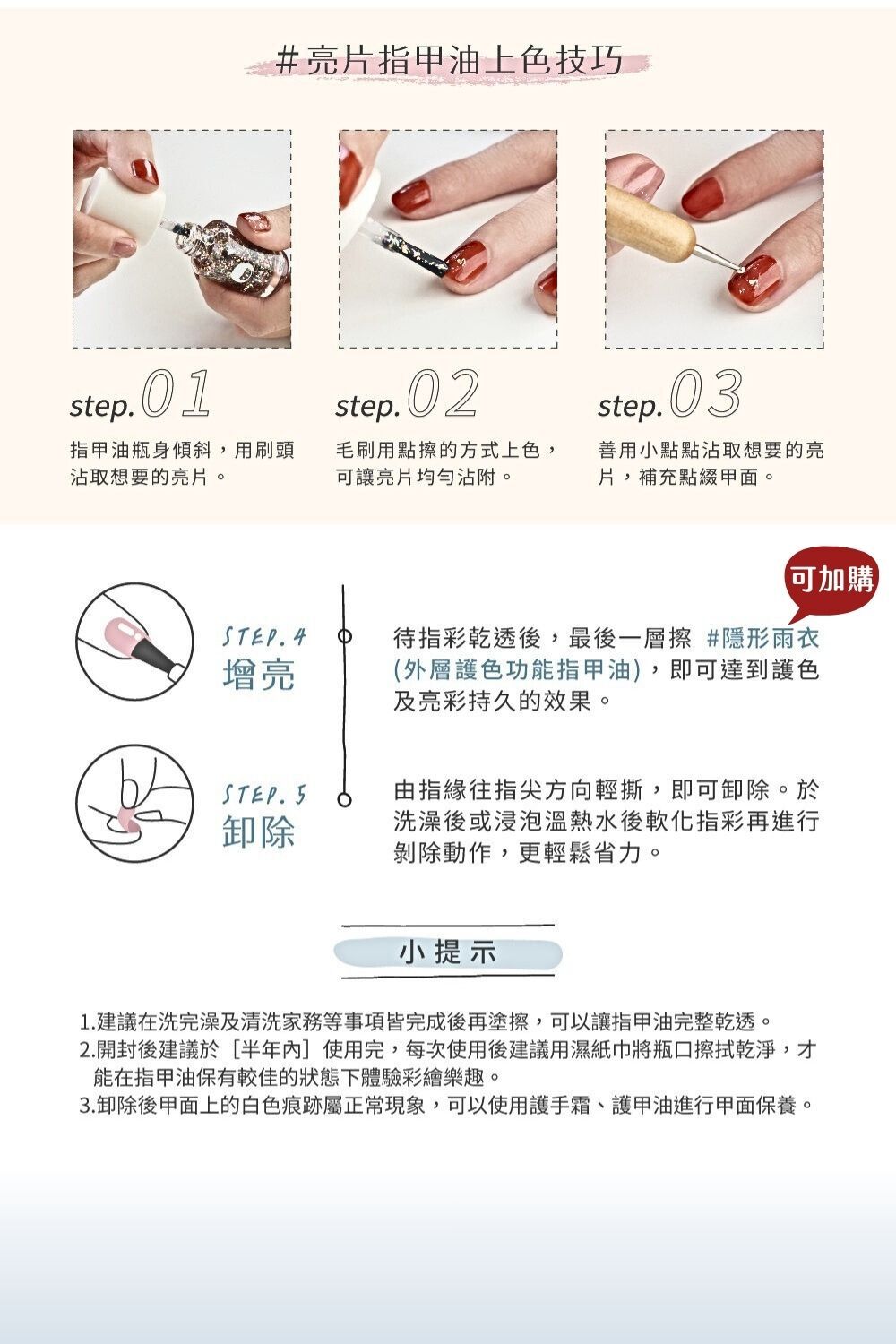 #亮片指甲油上色技巧

step.01
指甲油瓶身傾斜，用刷頭沾取想要的亮片。

step.02
毛刷用點擦的方式上色，可讓亮片均勻沾附。

step.03
善用小點點沾取想要的亮片，補充點綴甲面。

可加購

STEP.4
增亮
待指彩乾透後，最後一層擦 #隱形雨衣(外層護色功能指甲油)，即可達到護色及亮彩持久的效果。

STEP.5
卸除
由指緣往指尖方向輕撕，即可卸除。於洗澡後或浸泡溫熱水後軟化指彩再進行剝除動作，更輕鬆省力。

小提示

1.建議在洗完澡及清洗家務等事項皆完成後再塗擦，可以讓指甲油完整乾透。
2.開封後建議於［半年內］使用完，每次使用後建議用濕紙巾將瓶口擦拭乾淨，才能在指甲油保有較佳的狀態下體驗彩繪樂趣。
3.卸除後甲面上的白色痕跡屬正常現象，可以使用護手霜、護甲油進行甲面保養。