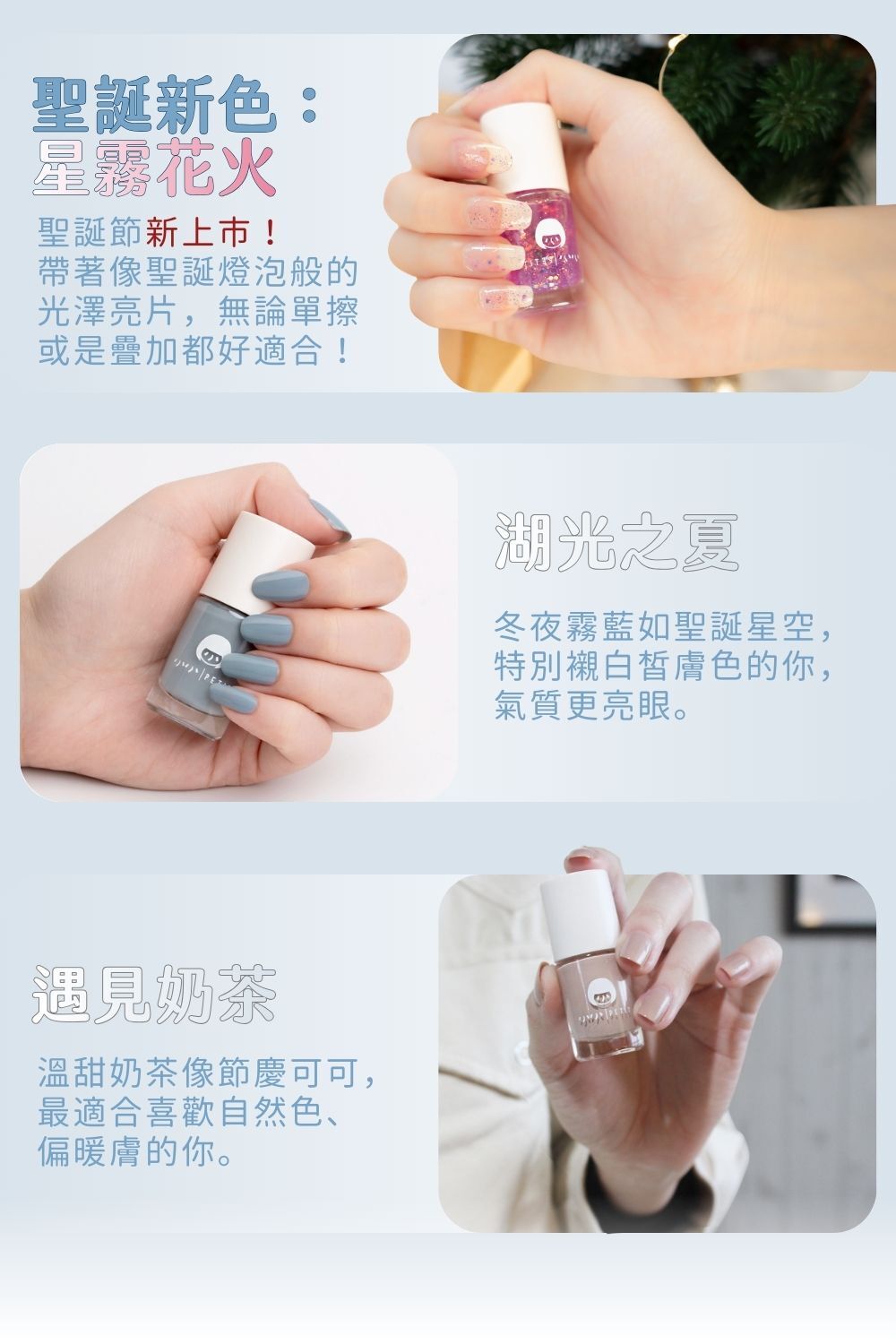 聖誕新色：
星霧花火

聖誕節新上市！
帶著像聖誕燈泡般的光澤亮片，無論單擦或是疊加都好適合！

湖光之夏

冬夜霧藍如聖誕星空，特別襯白皙膚色的你，氣質更亮眼。

遇見奶茶

溫甜奶茶像節慶可可，最適合喜歡自然色、偏暖膚的你。