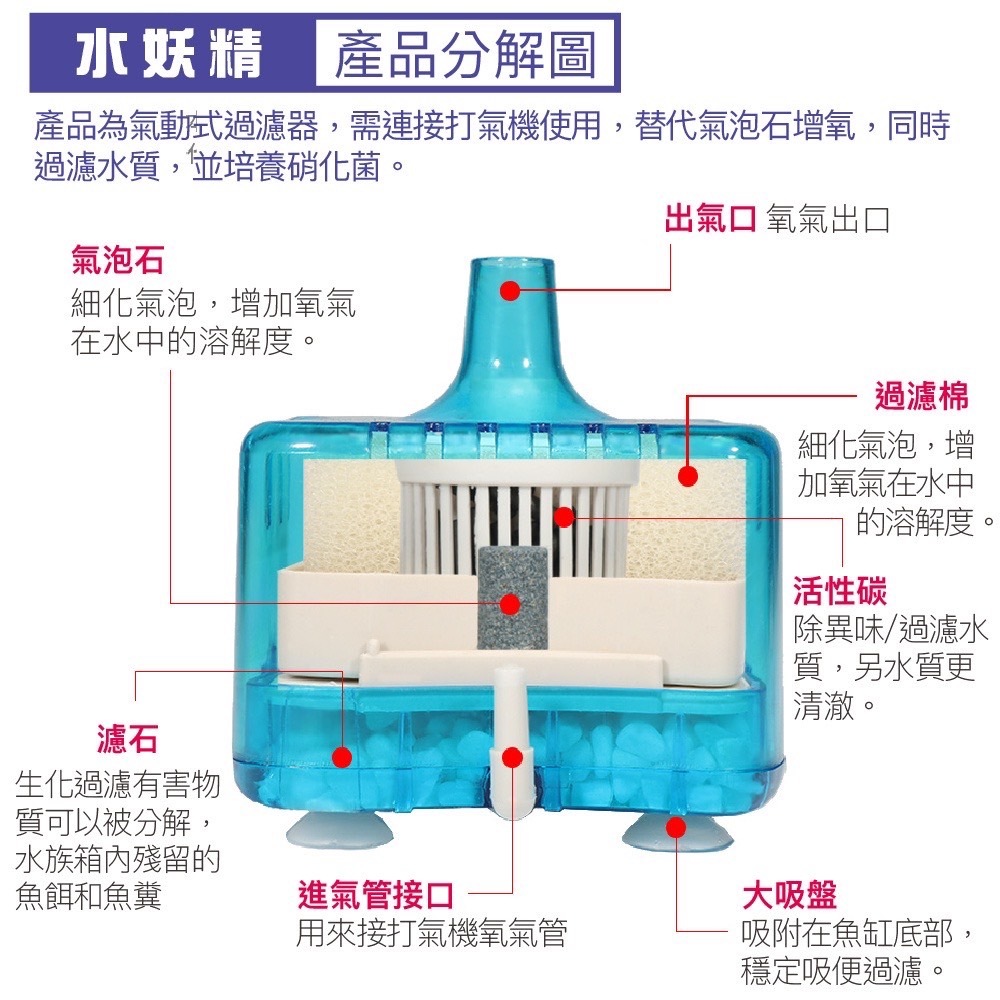 水妖精 產品分解圖

產品為氣動式過濾器，需連接打氣機使用，替代氣泡石增氧，同時過濾水質，並培養硝化菌。

出氣口 氧氣出口

氣泡石
細化氣泡，增加氧氣在水中的溶解度。

過濾棉
細化氣泡，增加氧氣在水中的溶解度。

活性碳
除異味/過濾水質，另水質更清澈。

濾石
生化過濾有害物質可以被分解，水族箱內殘留的魚餌和魚糞

進氣管接口
用來接打氣機氧氣管

大吸盤
吸附在魚缸底部，穩定吸便過濾。