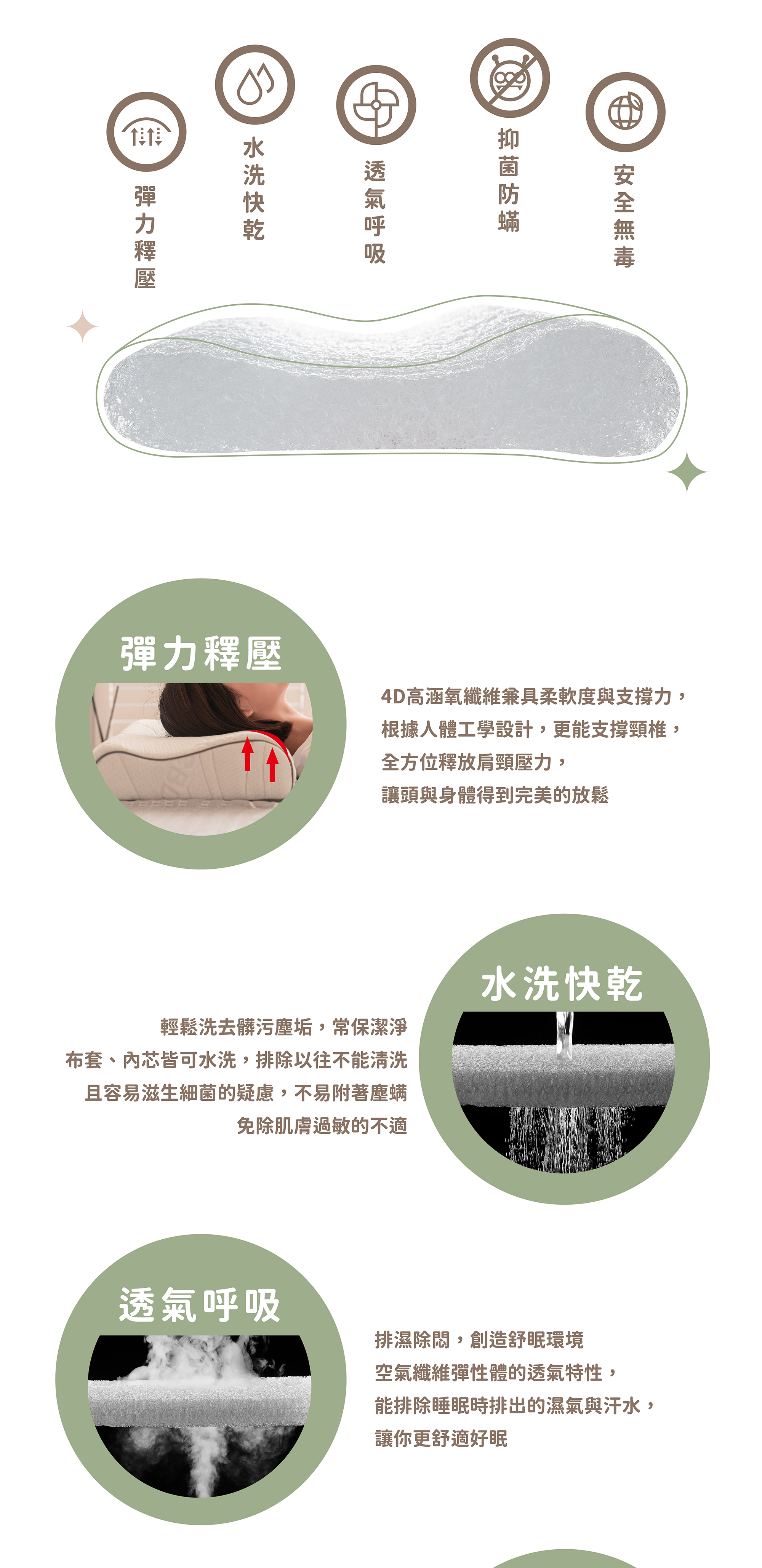 彈力釋壓

水洗快乾

透氣呼吸

抑菌防蟎

安全無毒

彈力釋壓

4D高涵氧纖維兼具柔軟度與支撐力，
根據人體工學設計，更能支撐頸椎，
全方位釋放肩頸壓力，
讓頭與身體得到完美的放鬆

水洗快乾

輕鬆洗去髒污塵垢，常保潔淨
布套、內芯皆可水洗，排除以往不能清洗
且容易滋生細菌的疑慮，不易附著塵蟎
免除肌膚過敏的不適

透氣呼吸

排濕除悶，創造舒眠環境
空氣纖維彈性體的透氣特性，
能排除睡眠時排出的濕氣與汗水，
讓你更舒適好眠