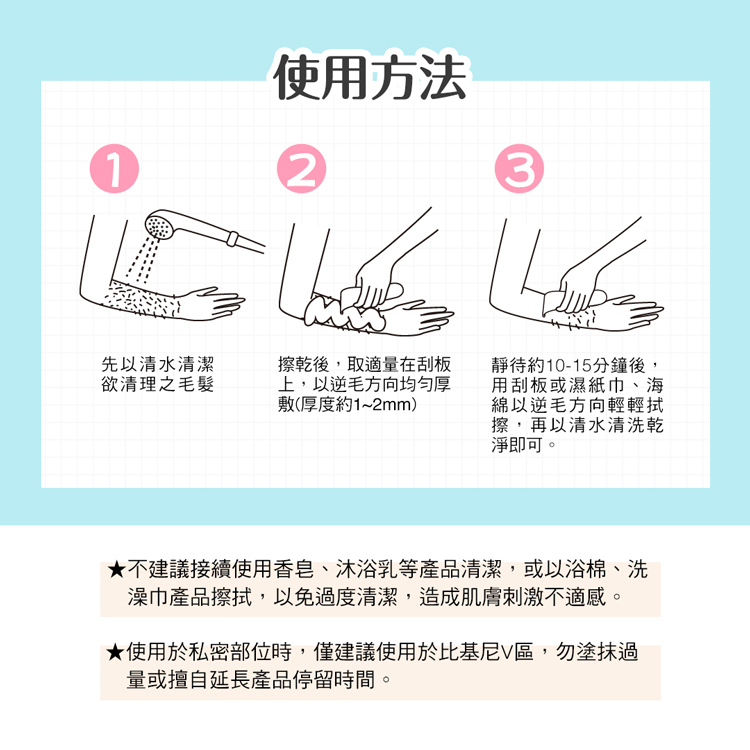 使用方法

1

先以清水清潔欲清理之毛髮

2

擦乾後，取適量在刮板上，以逆毛方向均勻厚敷(厚度約1~2mm)

3

靜待約10-15分鐘後，用刮板或濕紙巾、海綿以逆毛方向輕輕拭擦，再以清水清洗乾淨即可。

★不建議接續使用香皂、沐浴乳等產品清潔，或以浴棉、洗澡巾產品擦拭，以免過度清潔，造成肌膚刺激不適感。

★使用於私密部位時，僅建議使用於比基尼V區，勿塗抹過量或擅自延長產品停留時間。