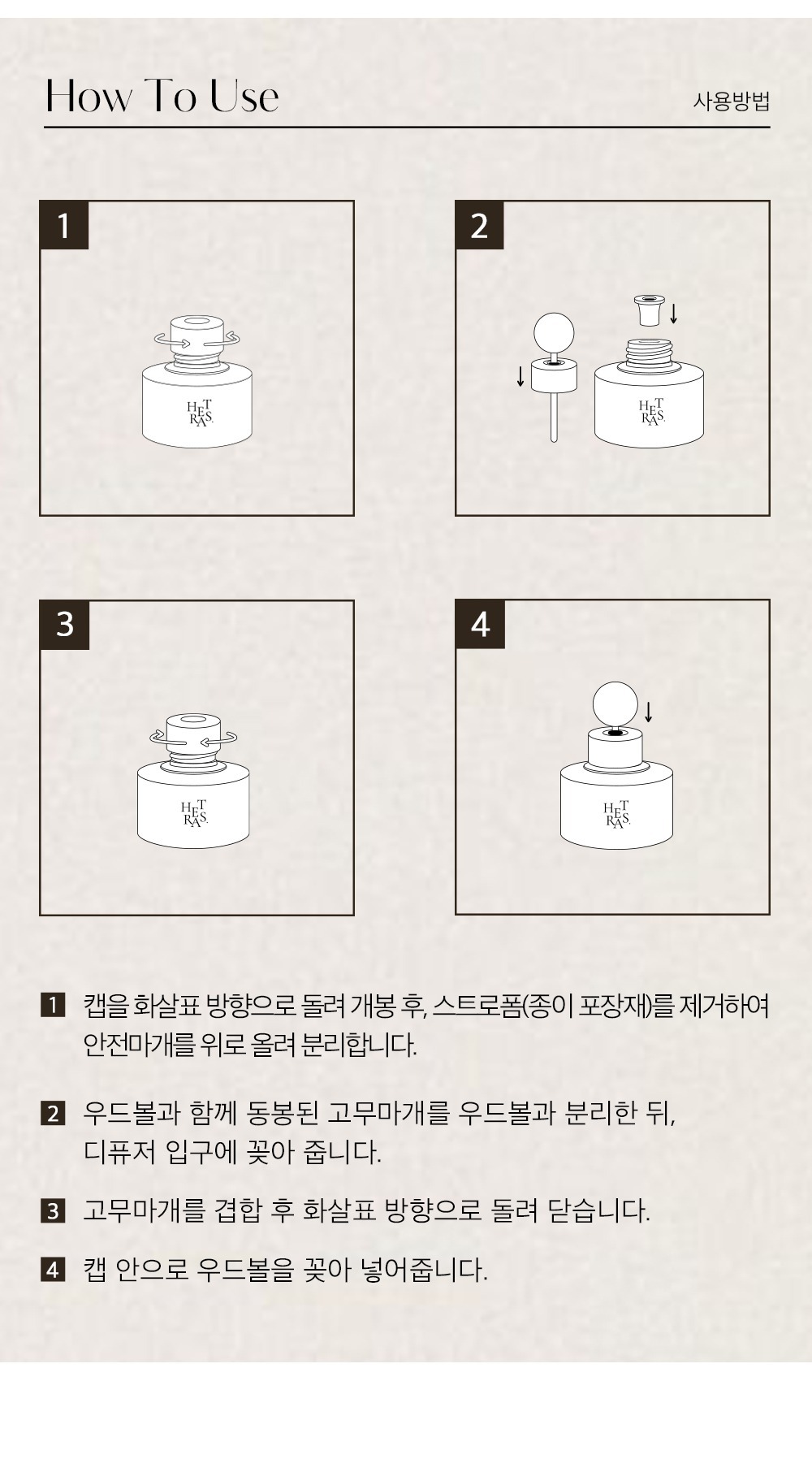 How To Use

사용방법

1

HET RAS.

2

HET RAS.

3

HET RAS.

4

HET RAS.

1 캡을 화살표 방향으로 돌려 개봉 후, 스트로폼(종이 포장재)를 제거하여 안전마개를 위로 올려 분리합니다.

2 우드볼과 함께 동봉된 고무마개를 우드볼과 분리한 뒤, 디퓨저 입구에 꽂아 줍니다.

3 고무마개를 겹합 후 화살표 방향으로 돌려 닫습니다.

4 캡 안으로 우드볼을 꽂아 넣어줍니다.