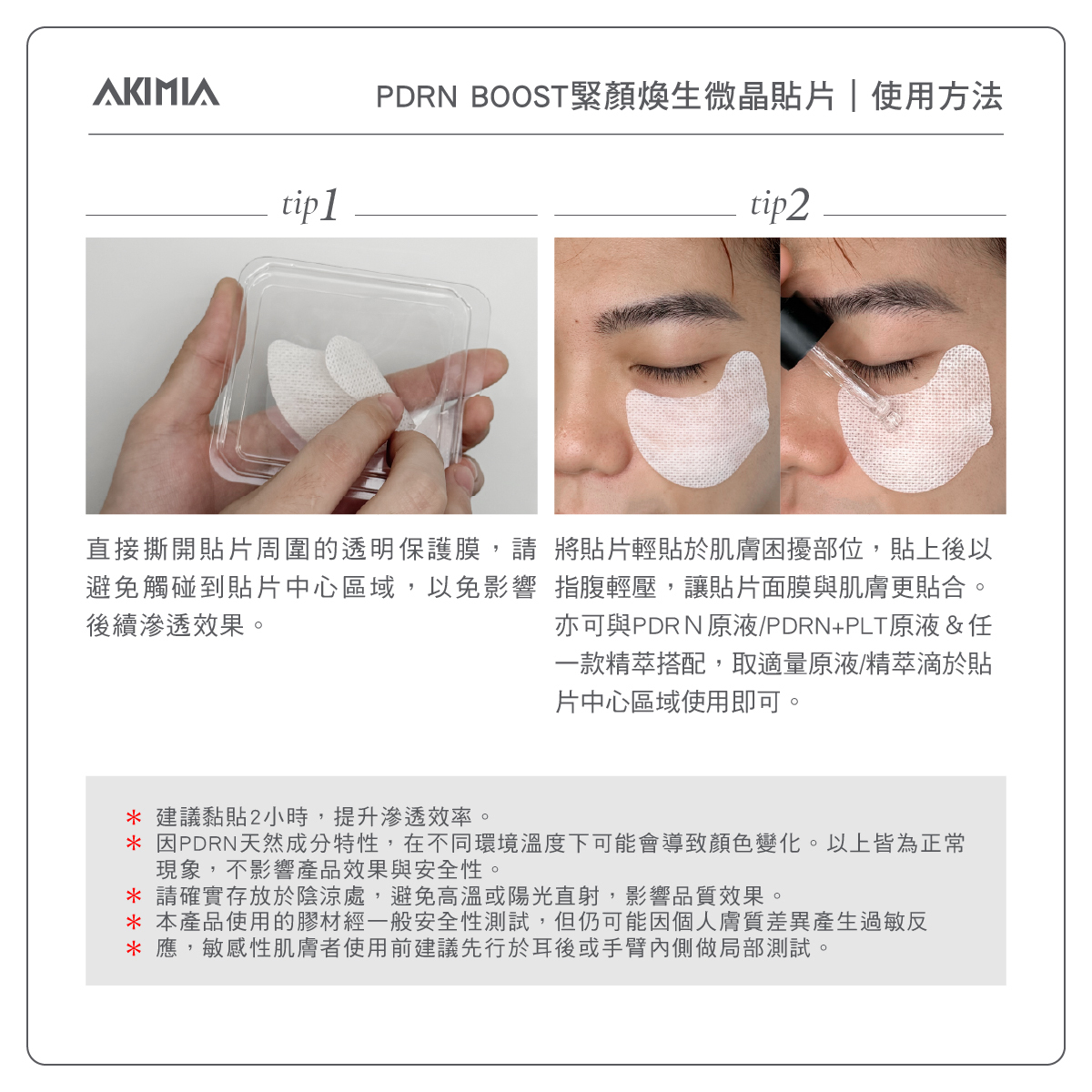 AKIMIA

PDRN BOOST緊顏煥生微晶貼片｜使用方法

tip1

直接撕開貼片周圍的透明保護膜，請避免觸碰到貼片中心區域，以免影響後續滲透效果。

tip2

將貼片輕貼於肌膚困擾部位，貼上後以指腹輕壓，讓貼片面膜與肌膚更貼合。亦可與PDRN原液/PDRN+PLT原液＆任一款精萃搭配，取適量原液/精萃滴於貼片中心區域使用即可。

＊ 建議黏貼2小時，提升滲透效率。
＊ 因PDRN天然成分特性，在不同環境溫度下可能會導致顏色變化。以上皆為正常現象，不影響產品效果與安全性。
＊ 請確實存放於陰涼處，避免高溫或陽光直射，影響品質效果。
＊ 本產品使用的膠材經一般安全性測試，但仍可能因個人膚質差異產生過敏反
＊ 應，敏感性肌膚者使用前建議先行於耳後或手臂內側做局部測試。