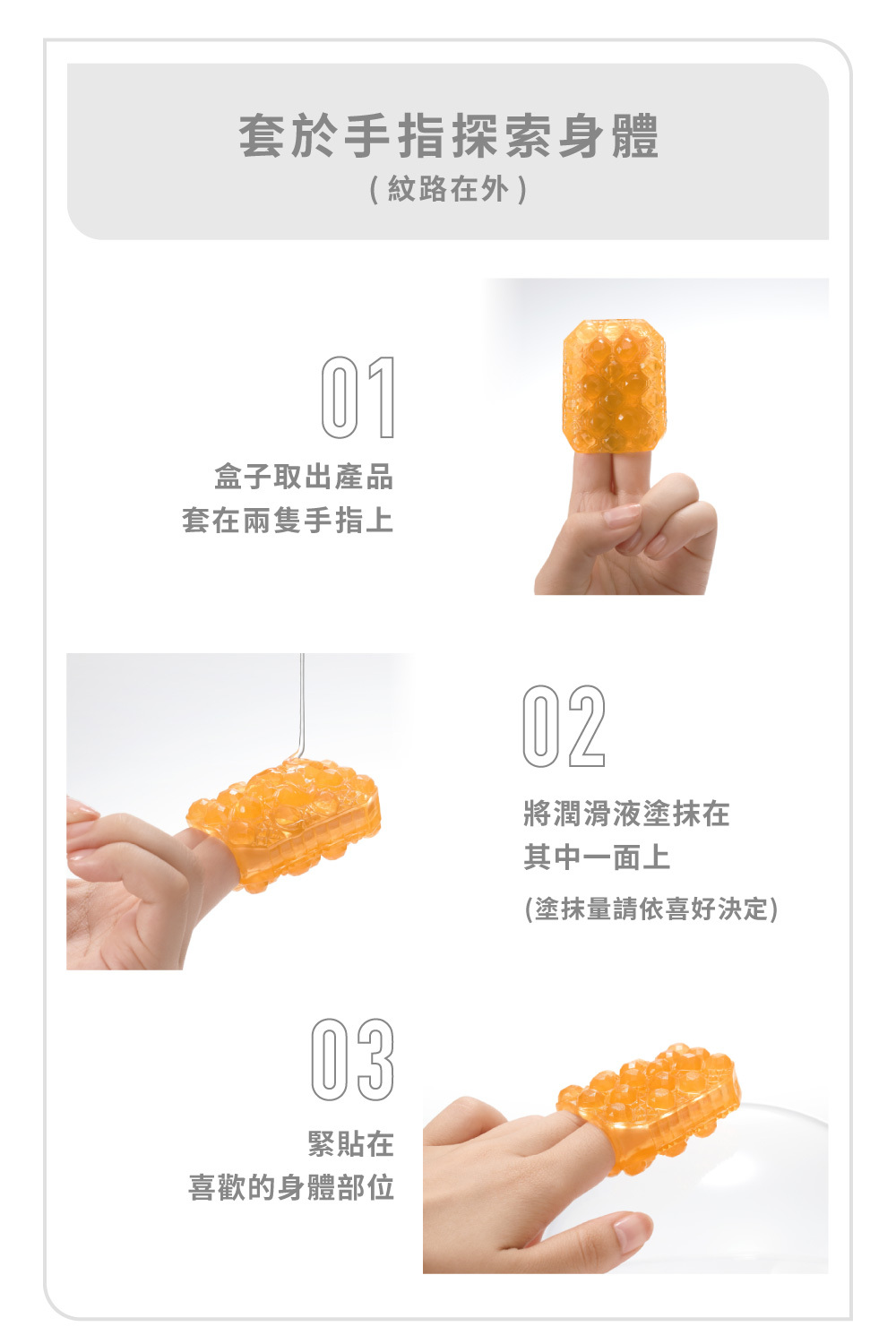 套於手指探索身體
( 紋路在外 )

01
盒子取出產品
套在兩隻手指上

02
將潤滑液塗抹在
其中一面上
(塗抹量請依喜好決定)

03
緊貼在
喜歡的身體部位