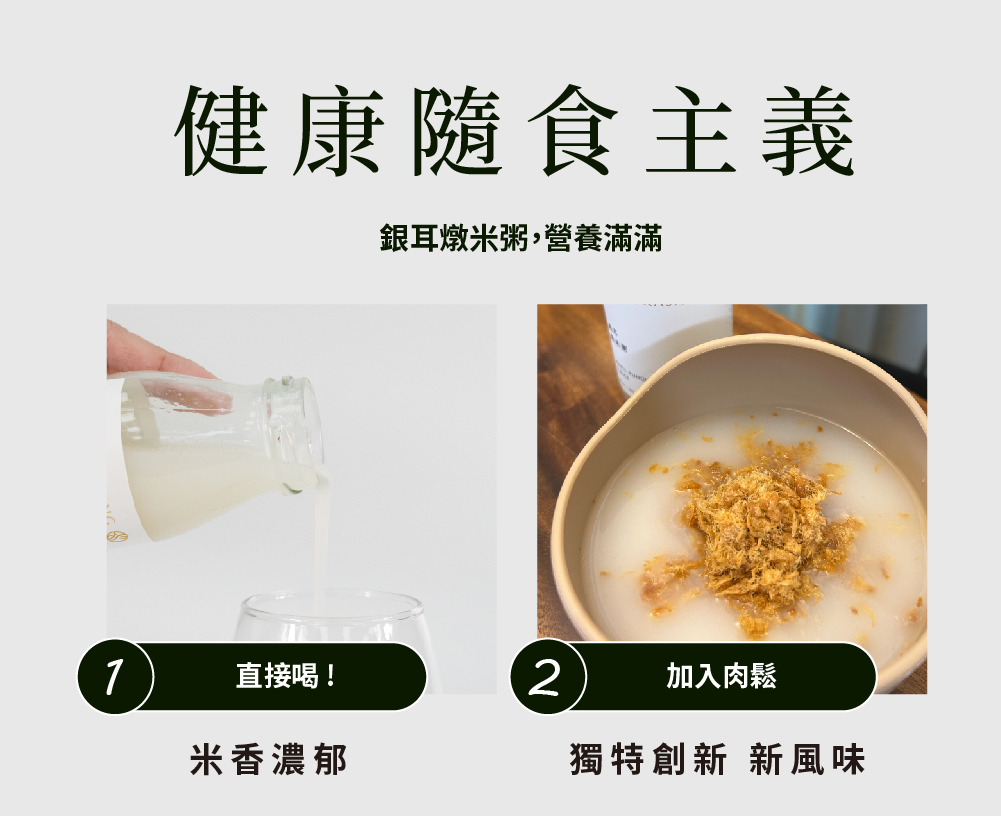 健康隨食主義

銀耳燉米粥,營養滿滿

1 直接喝!

米香濃郁

2 加入肉鬆

獨特創新 新風味