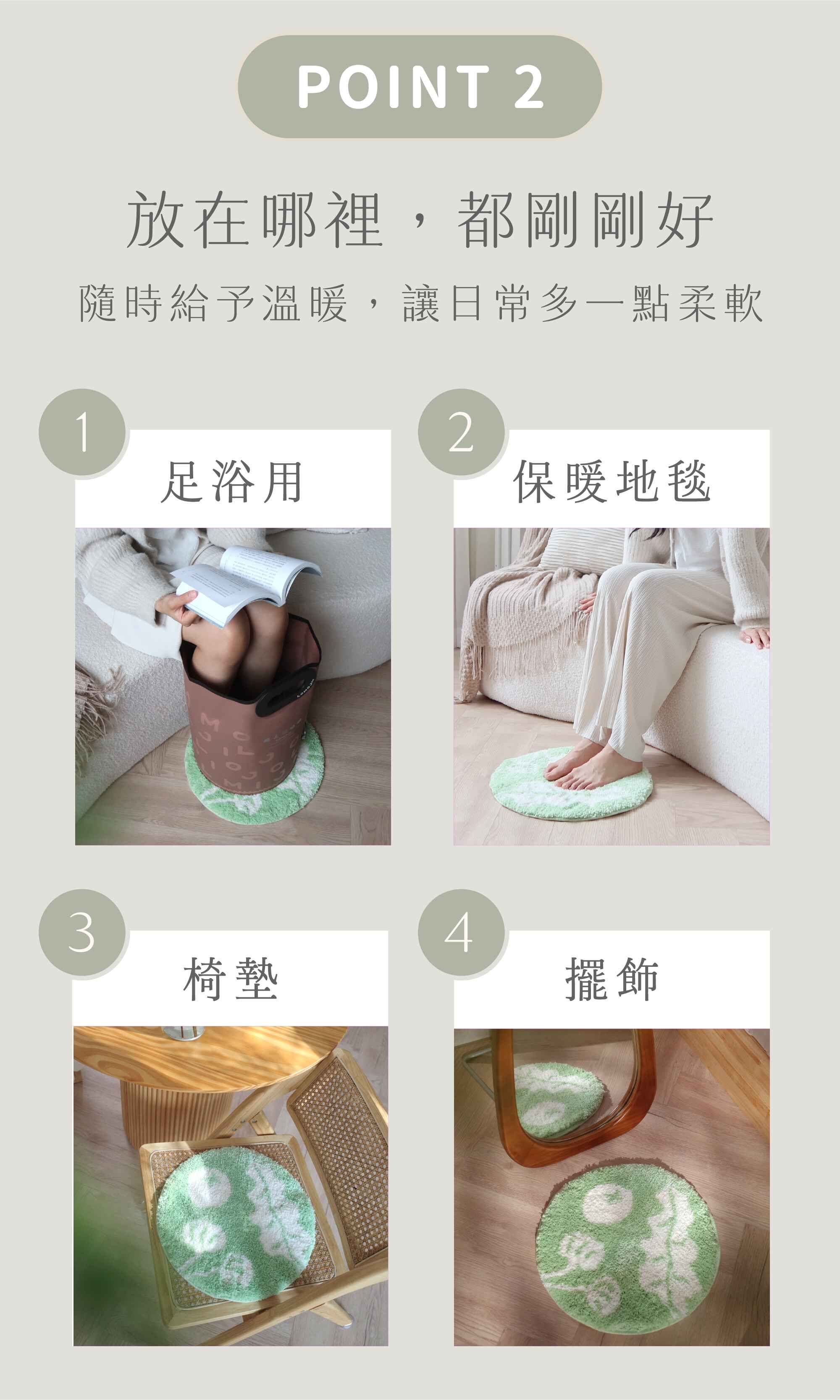 POINT 2

放在哪裡，都剛剛好

隨時給予溫暖，讓日常多一點柔軟

1

足浴用

2

保暖地毯

3

椅墊

4

擺飾